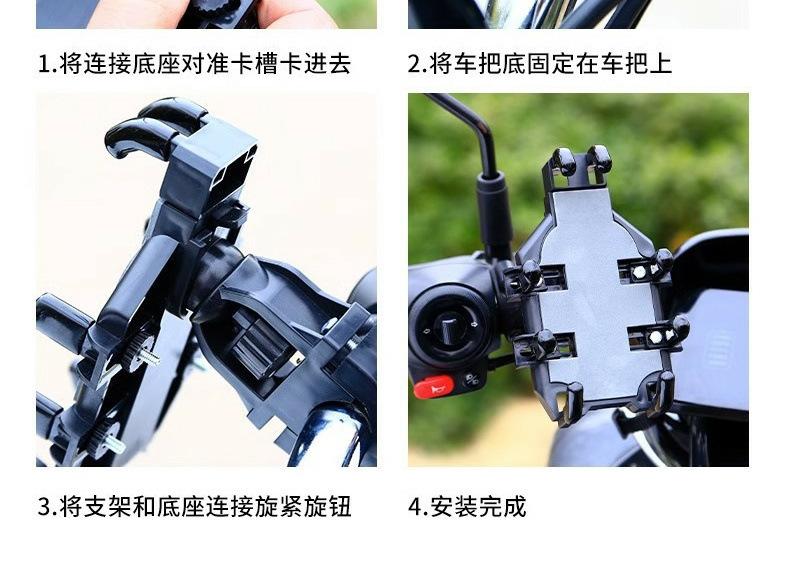 1.将连接底座对准卡槽卡进去

2.将车把底固定在车把上

3.将支架和底座连接旋紧旋钮

4.安装完成