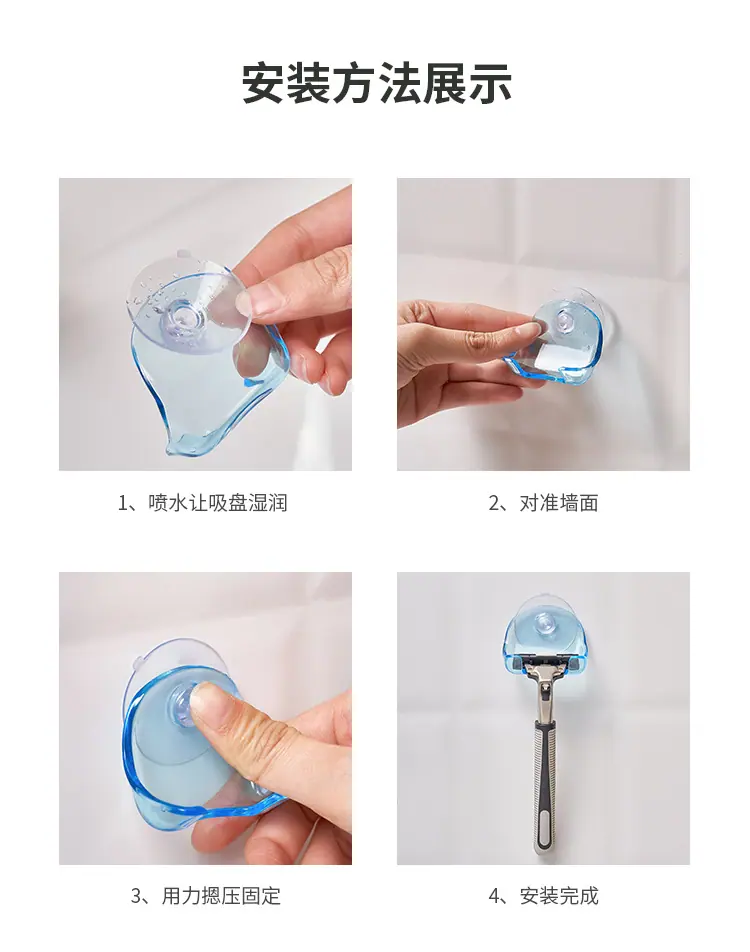 安装方法展示

1、喷水让吸盘湿润

2、对准墙面

3、用力摁压固定

4、安装完成