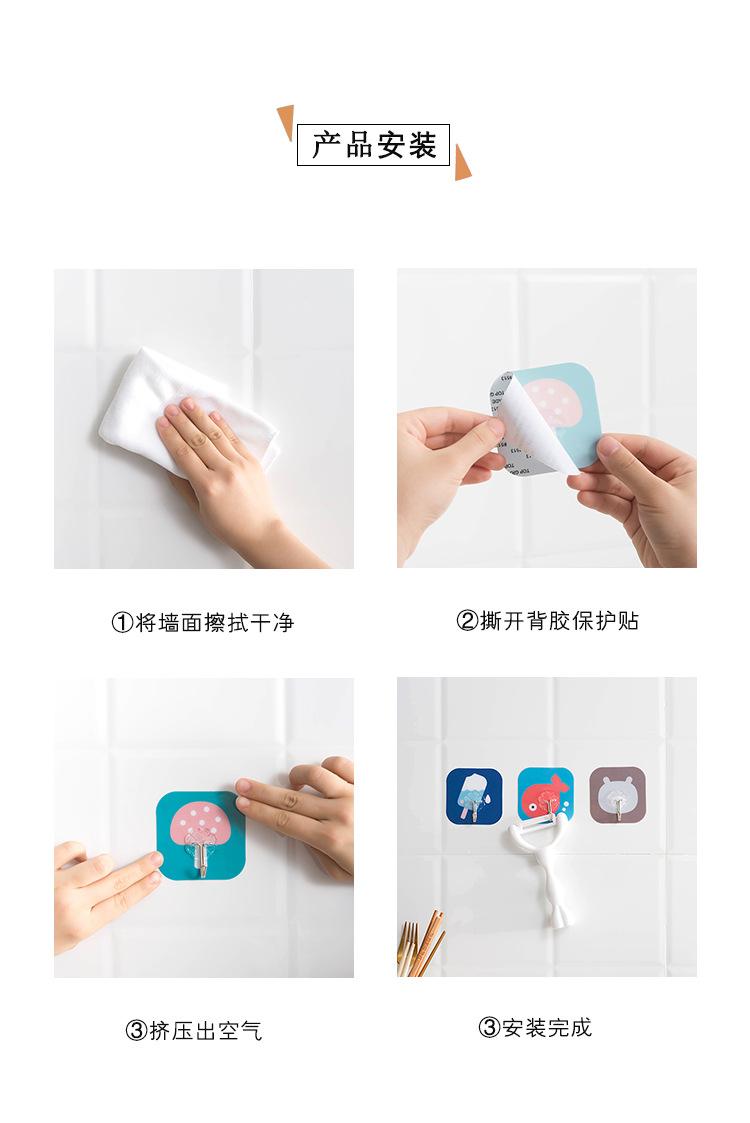 产品安装

①将墙面擦拭干净

②撕开背胶保护贴

③挤压出空气

③安装完成