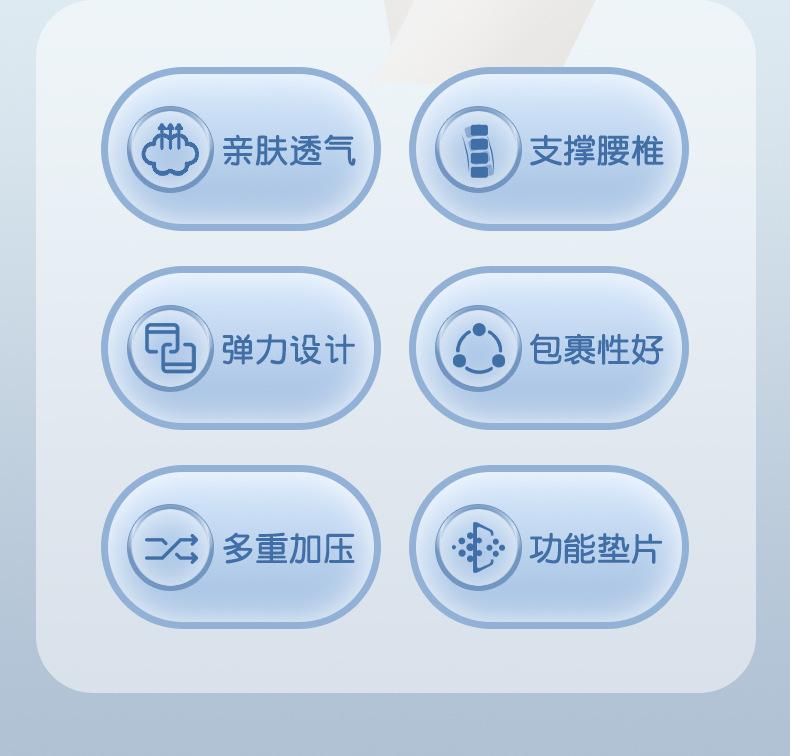 亲肤透气

支撑腰椎

弹力设计

包裹性好

多重加压

功能垫片