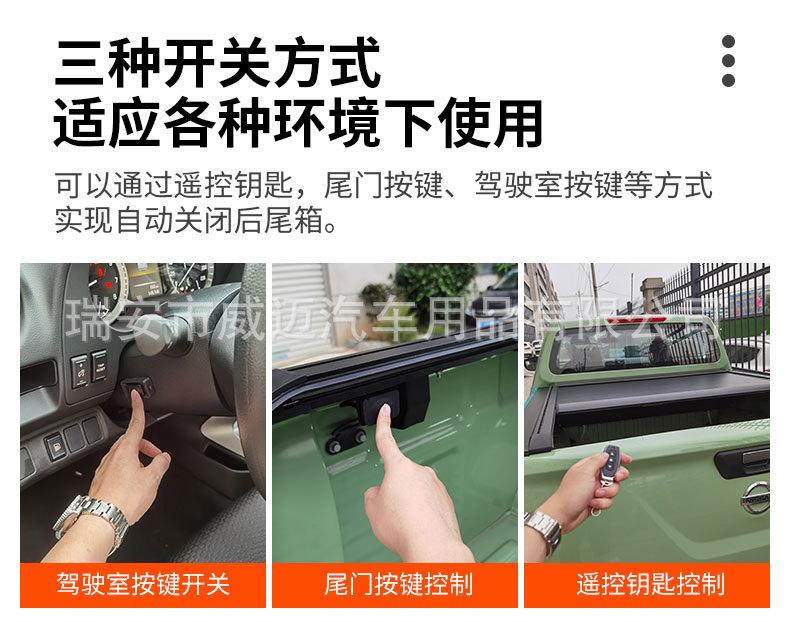 三种开关方式
适应各种环境下使用

可以通过遥控钥匙，尾门按键、驾驶室按键等方式实现自动关闭后尾箱。

瑞安市威迈汽车用品有限公司

驾驶室按键开关

尾门按键控制

遥控钥匙控制