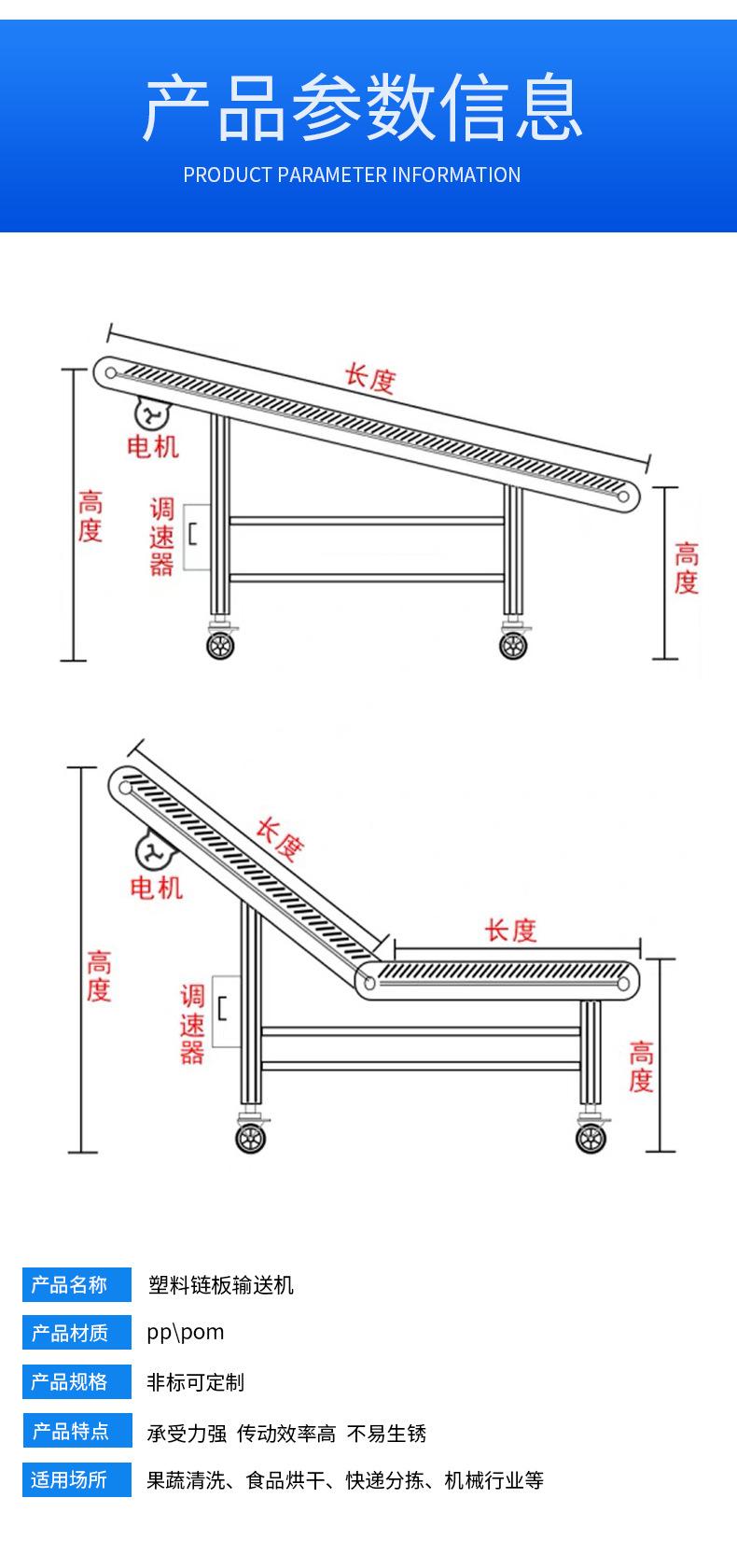 产品参数信息
PRODUCT PARAMETER INFORMATION

长度
电机
高度
调速器
高度

长度
电机
长度
高度
调速器
高度

| 产品名称 | 塑料链板输送机 |
|---|---|
| 产品材质 | pp\pom |
| 产品规格 | 非标可定制 |
| 产品特点 | 承受力强 传动效率高 不易生锈 |
| 适用场所 | 果蔬清洗、食品烘干、快递分拣、机械行业等 |