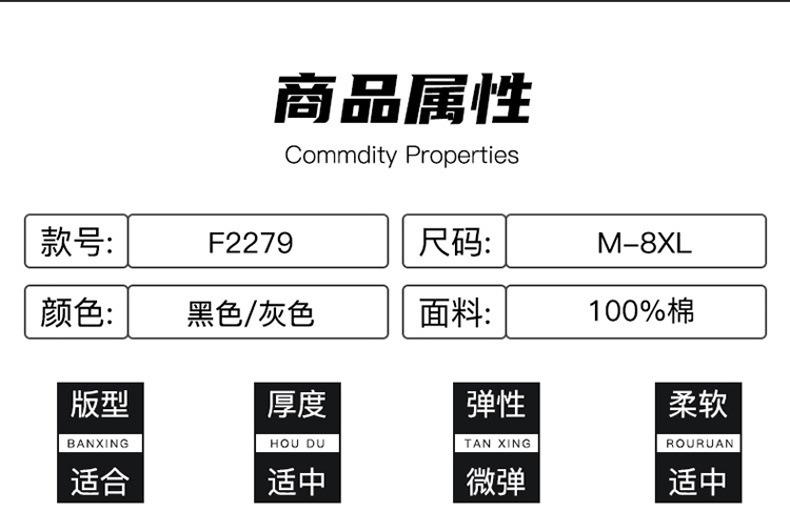 商品属性
Commdity Properties

款号: F2279
尺码: M-8XL
颜色: 黑色/灰色
面料: 100%棉

版型
BANXING
适合

厚度
HOU DU
适中

弹性
TAN XING
微弹

柔软
ROURUAN
适中