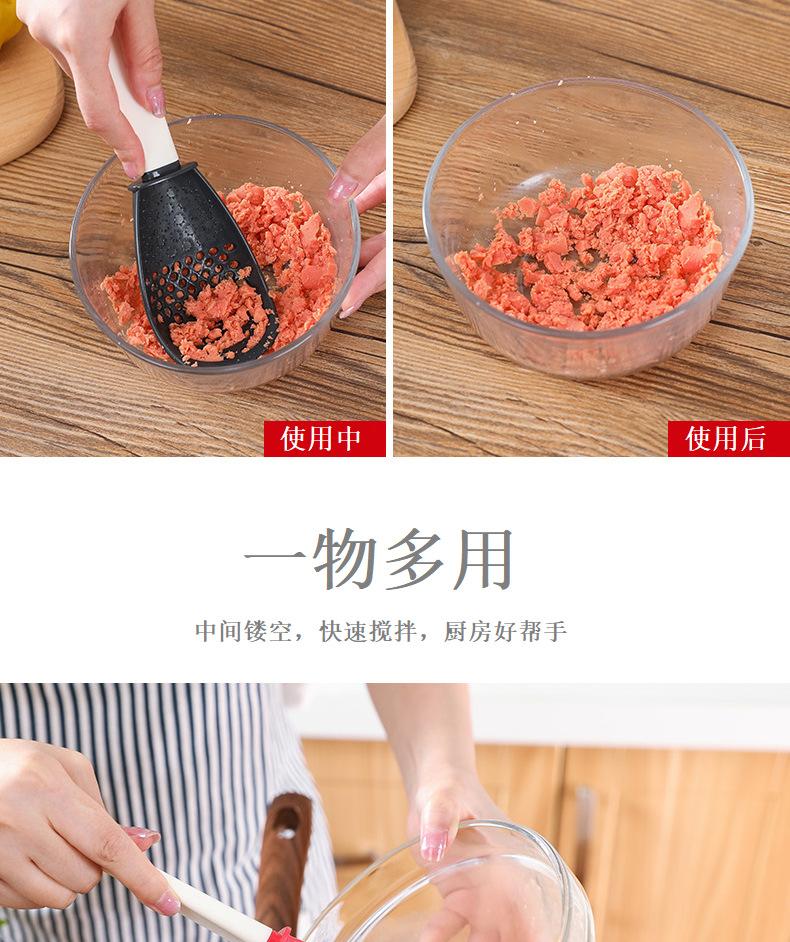 使用中

使用后

一物多用

中间镂空，快速搅拌，厨房好帮手