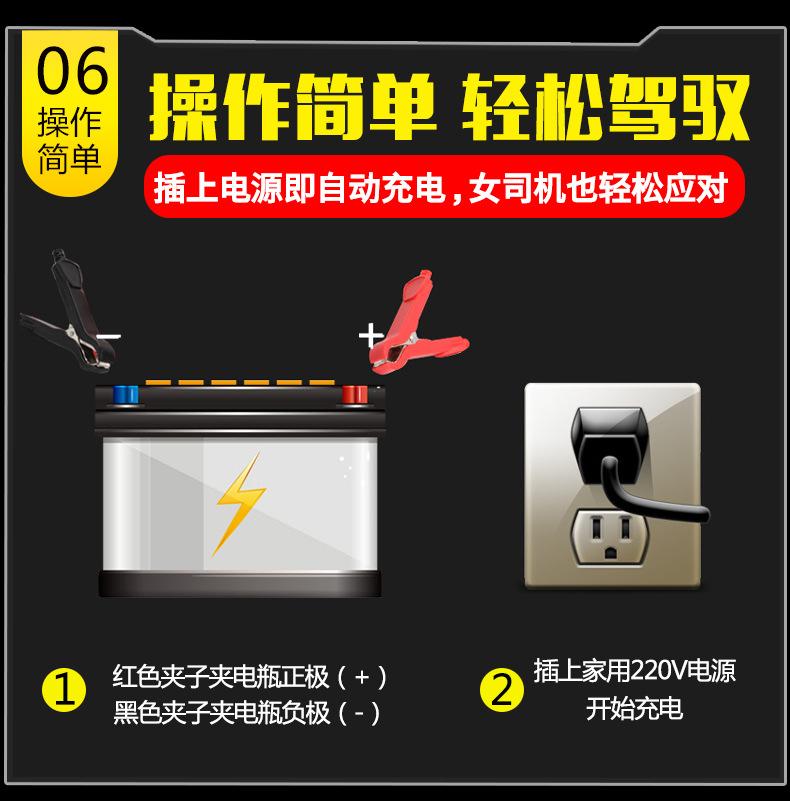 06
操作
简单

操作简单 轻松驾驭

插上电源即自动充电，女司机也轻松应对

-

+

1 红色夹子夹电瓶正极（+）
黑色夹子夹电瓶负极（-）

2 插上家用220V电源
开始充电