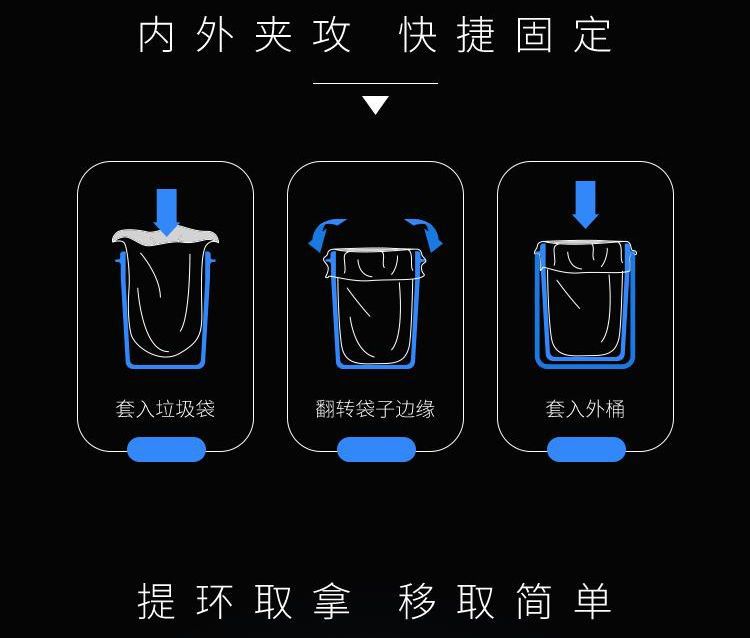 内外夹攻 快捷固定

套入垃圾袋

翻转袋子边缘

套入外桶

提环取拿 移取简单