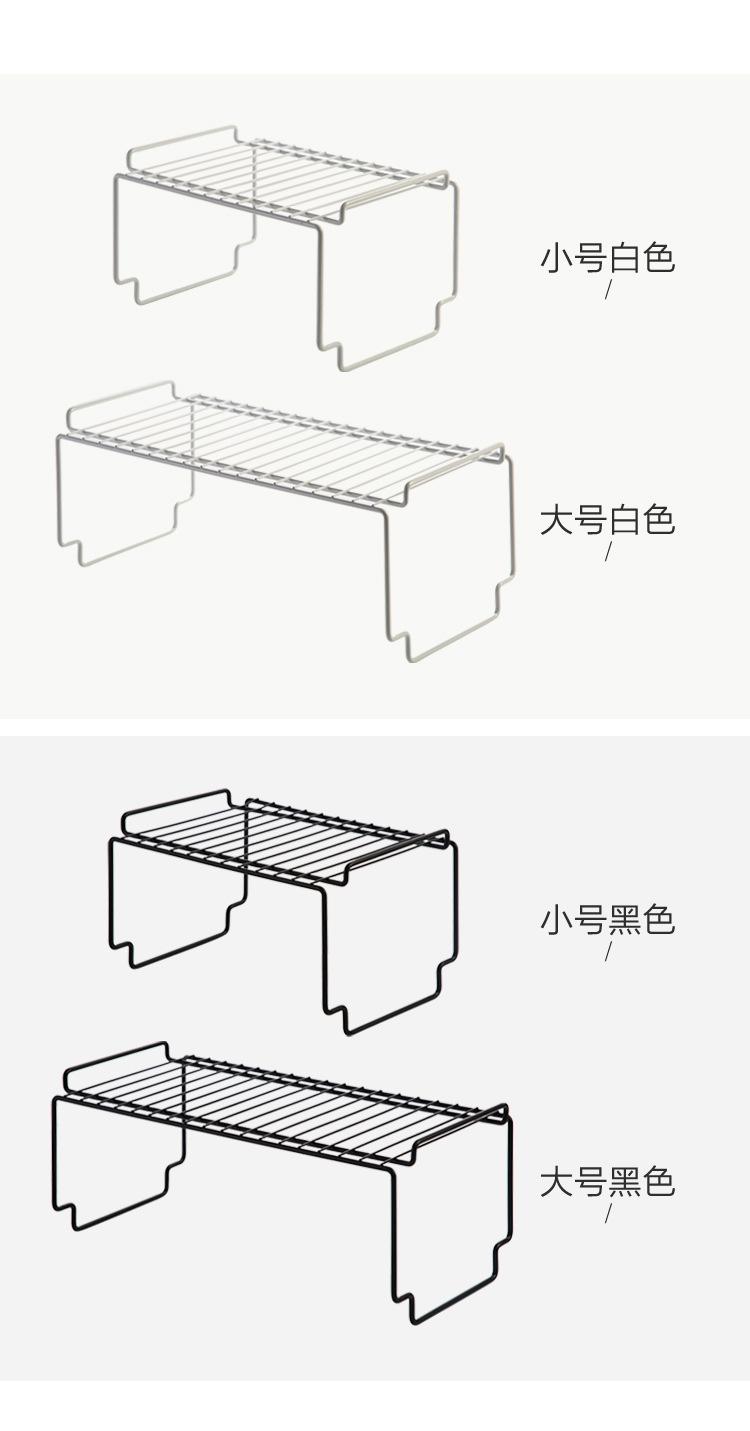 小号白色
/

大号白色
/

小号黑色
/

大号黑色
/