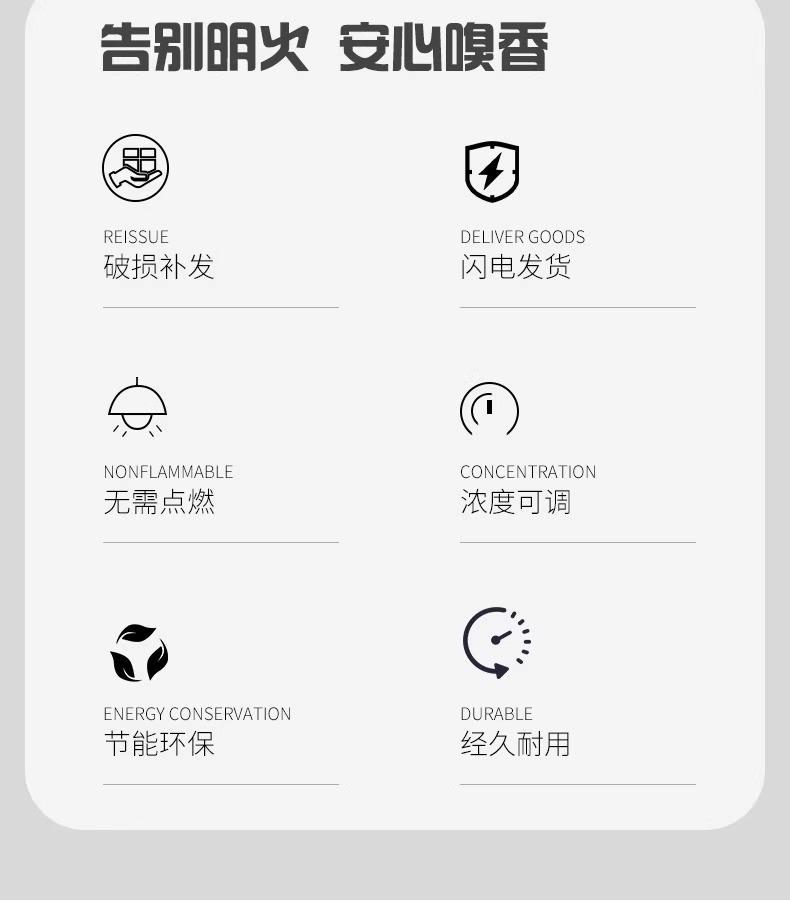 告别明火 安心嗅香

REISSUE
破损补发

DELIVER GOODS
闪电发货

NONFLAMMABLE
无需点燃

CONCENTRATION
浓度可调

ENERGY CONSERVATION
节能环保

DURABLE
经久耐用