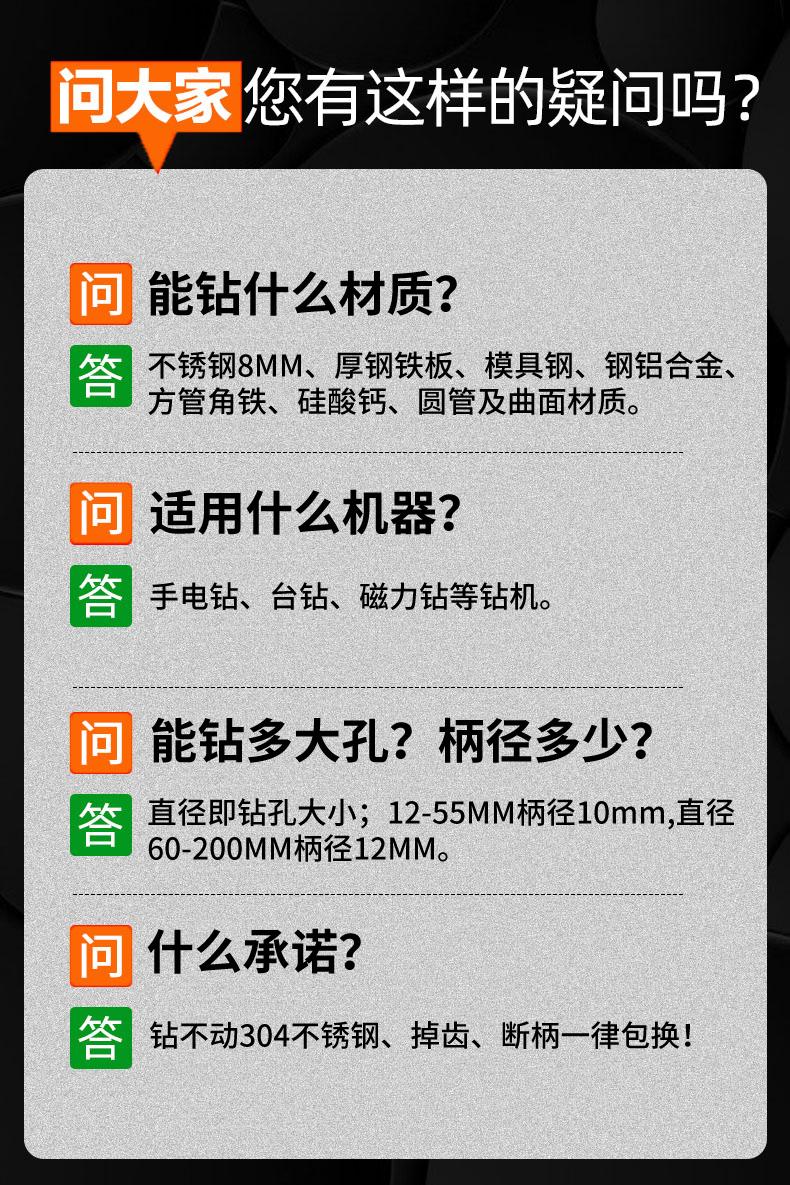 问大家 您有这样的疑问吗？

问 能钻什么材质？

答 不锈钢8MM、厚钢铁板、模具钢、钢铝合金、方管角铁、硅酸钙、圆管及曲面材质。

问 适用什么机器？

答 手电钻、台钻、磁力钻等钻机。

问 能钻多大孔？柄径多少？

答 直径即钻孔大小；12-55MM柄径10mm,直径60-200MM柄径12MM。

问 什么承诺？

答 钻不动304不锈钢、掉齿、断柄一律包换！