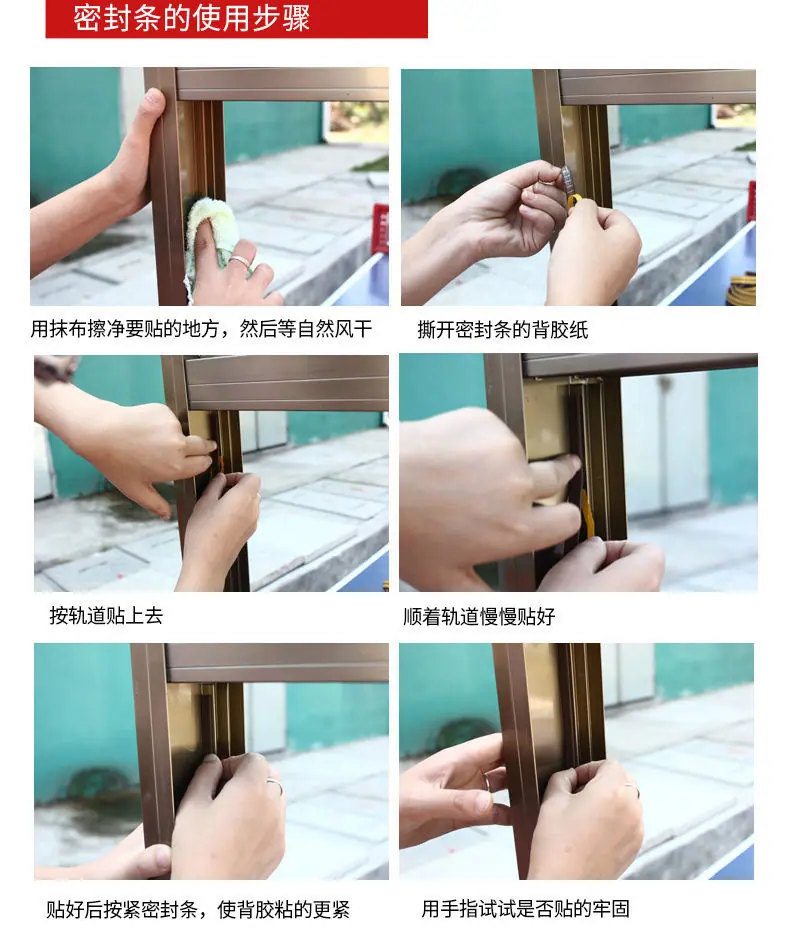 密封条的使用步骤

用抹布擦净要贴的地方，然后等自然风干

撕开密封条的背胶纸

按轨道贴上去

顺着轨道慢慢贴好

贴好后按紧密封条，使背胶粘的更紧

用手指试试是否贴的牢固