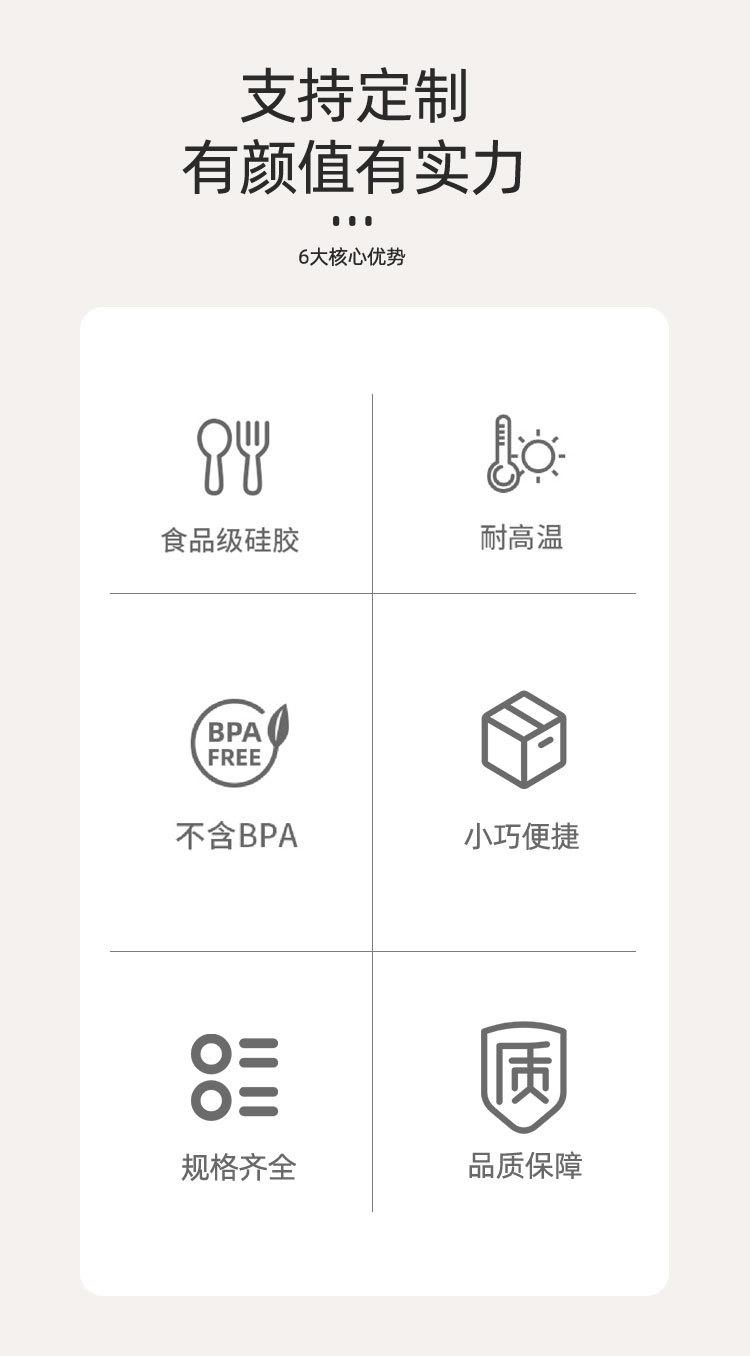 支持定制
有颜值有实力

6大核心优势

食品级硅胶

耐高温

BPA
FREE

不含BPA

小巧便捷

规格齐全

质

品质保障