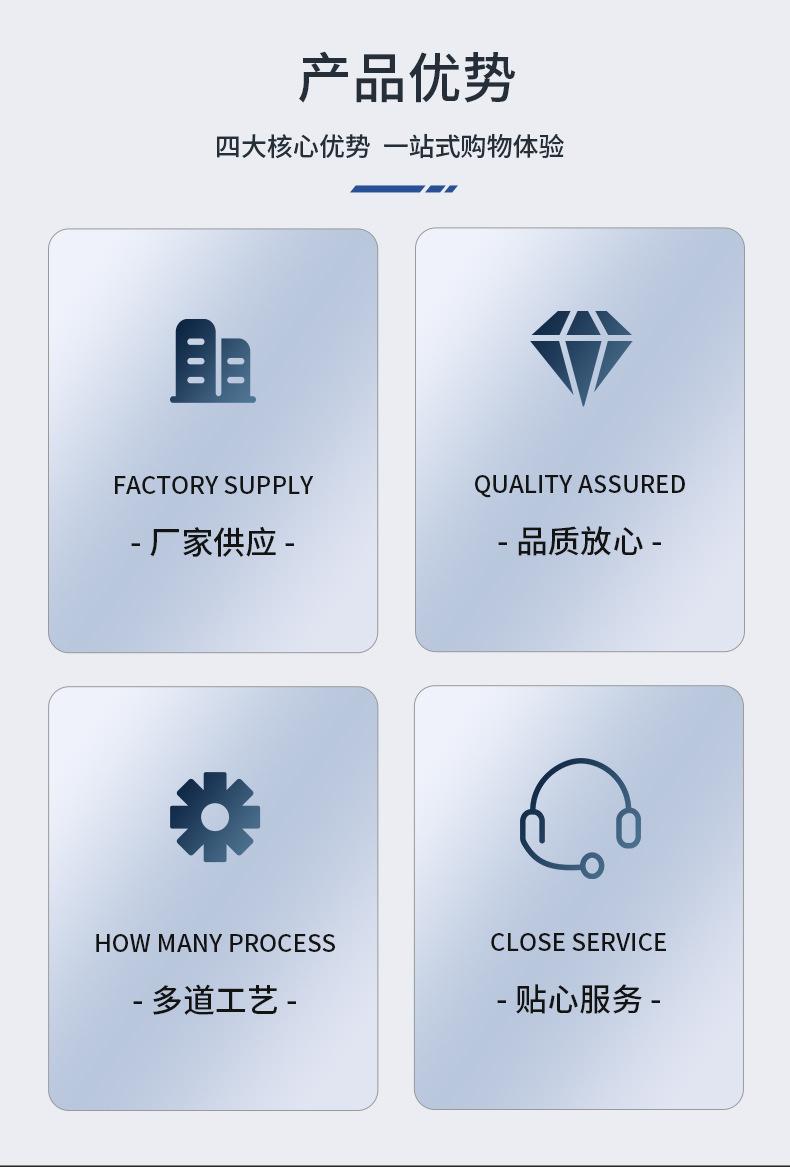 产品优势

四大核心优势 一站式购物体验

FACTORY SUPPLY

- 厂家供应 -

QUALITY ASSURED

- 品质放心 -

HOW MANY PROCESS

- 多道工艺 -

CLOSE SERVICE

- 贴心服务 -