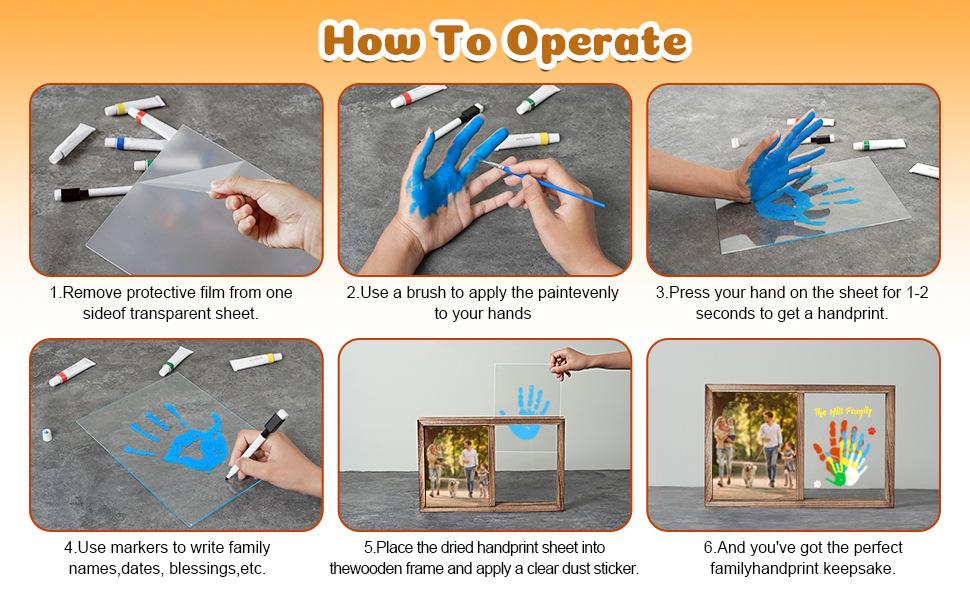 How To Operate

1.Remove protective film from one sideof transparent sheet.

2.Use a brush to apply the paintevenly to your hands

3.Press your hand on the sheet for 1-2 seconds to get a handprint.

4.Use markers to write family names,dates, blessings,etc.

5.Place the dried handprint sheet into thewooden frame and apply a clear dust sticker.

The Hill Family

6.And you've got the perfect familyhandprint keepsake.