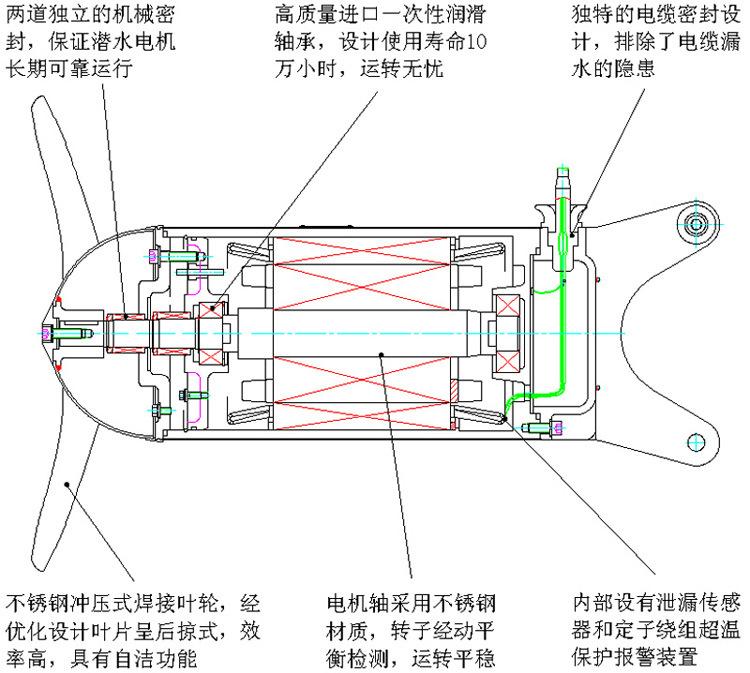 两道独立的机械密封，保证潜水电机长期可靠运行

高质量进口一次性润滑轴承，设计使用寿命10万小时，运转无忧

独特的电缆密封设计，排除了电缆漏水的隐患

不锈钢冲压式焊接叶轮，经优化设计叶片呈后掠式，效率高，具有自洁功能

电机轴采用不锈钢材质，转子经动平衡检测，运转平稳

内部设有泄漏传感器和定子绕组超温保护报警装置