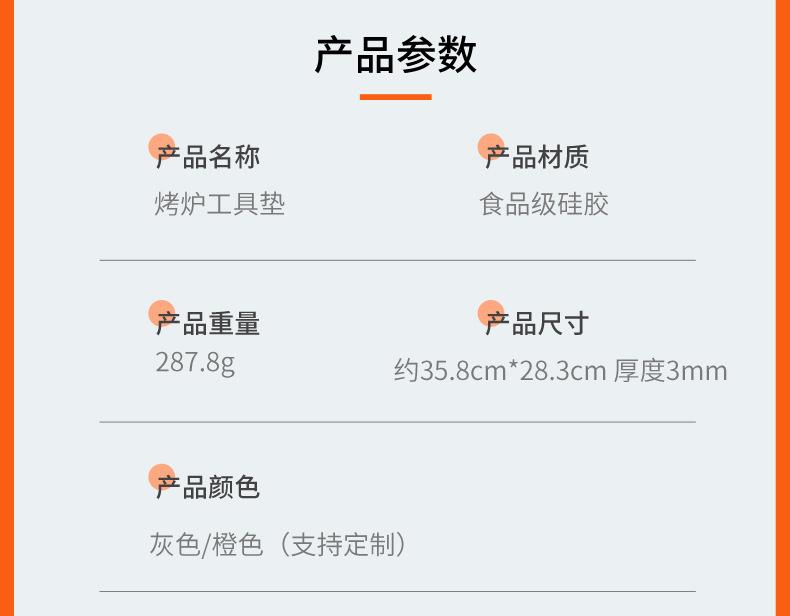 产品参数

产品名称
烤炉工具垫

产品材质
食品级硅胶

产品重量
287.8g

产品尺寸
约35.8cm*28.3cm 厚度3mm

产品颜色
灰色/橙色（支持定制）