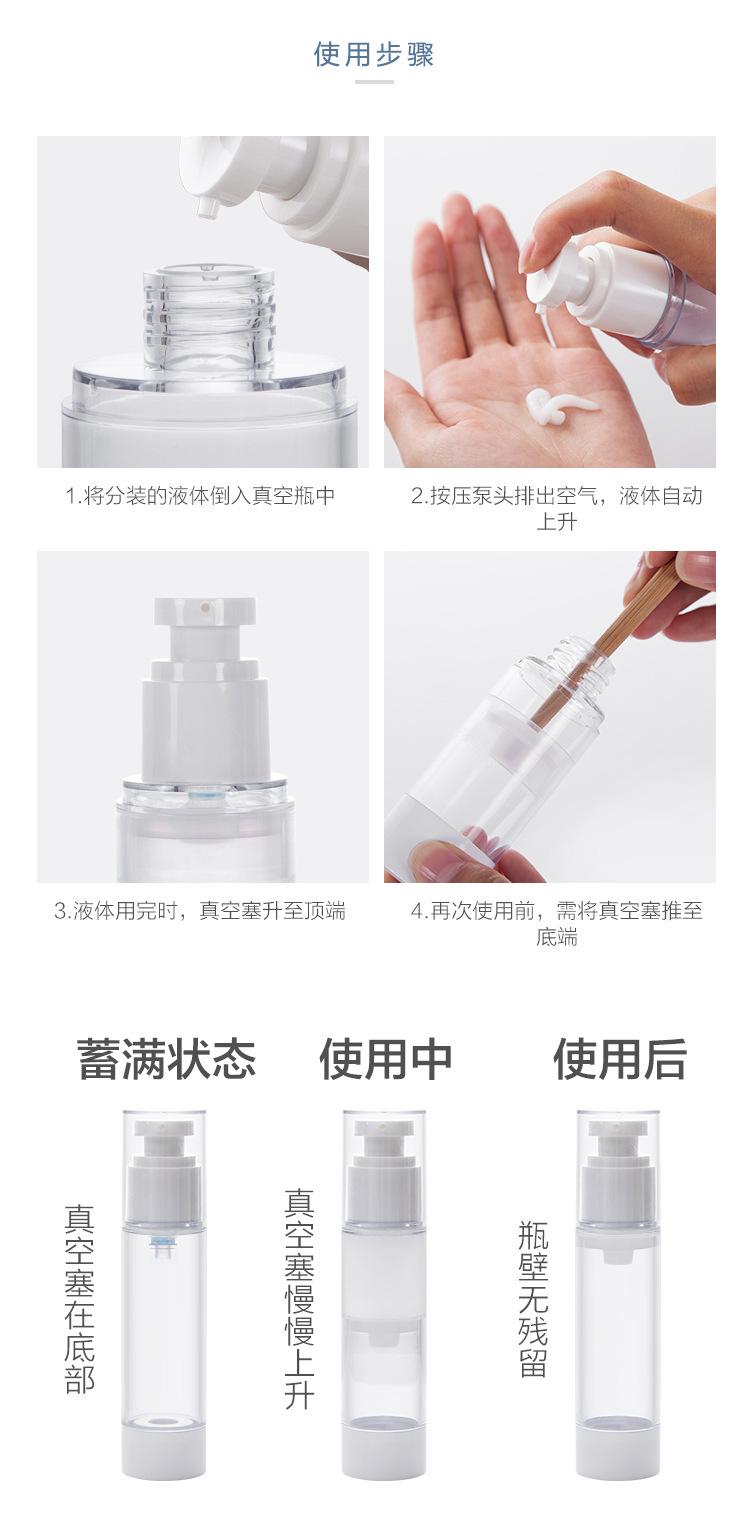 使用步骤

1.将分装的液体倒入真空瓶中

2.按压泵头排出空气，液体自动上升

3.液体用完时，真空塞升至顶端

4.再次使用前，需将真空塞推至底端

蓄满状态

使用中

使用后

真空塞在底部

真空塞慢慢上升

瓶壁无残留