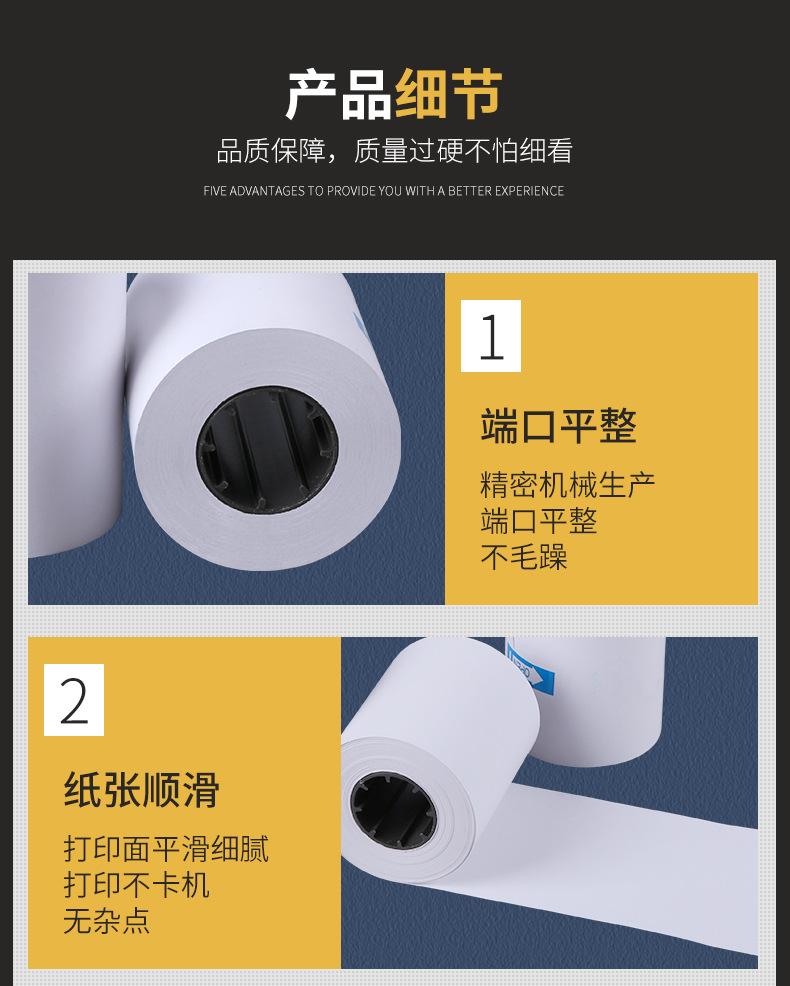 产品细节

品质保障，质量过硬不怕细看

FIVE ADVANTAGES TO PROVIDE YOU WITH A BETTER EXPERIENCE

1

端口平整

精密机械生产
端口平整
不毛躁

2

纸张顺滑

打印面平滑细腻
打印不卡机
无杂点