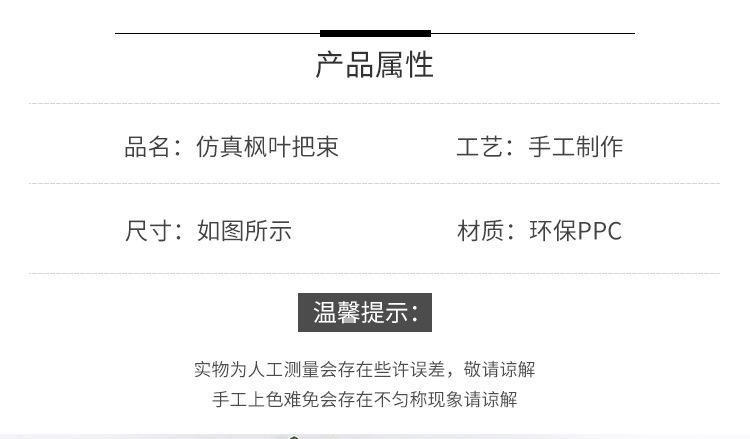 产品属性

品名：仿真枫叶把束

工艺：手工制作

尺寸：如图所示

材质：环保PPC

温馨提示：

实物为人工测量会存在些许误差，敬请谅解
手工上色难免会存在不匀称现象请谅解