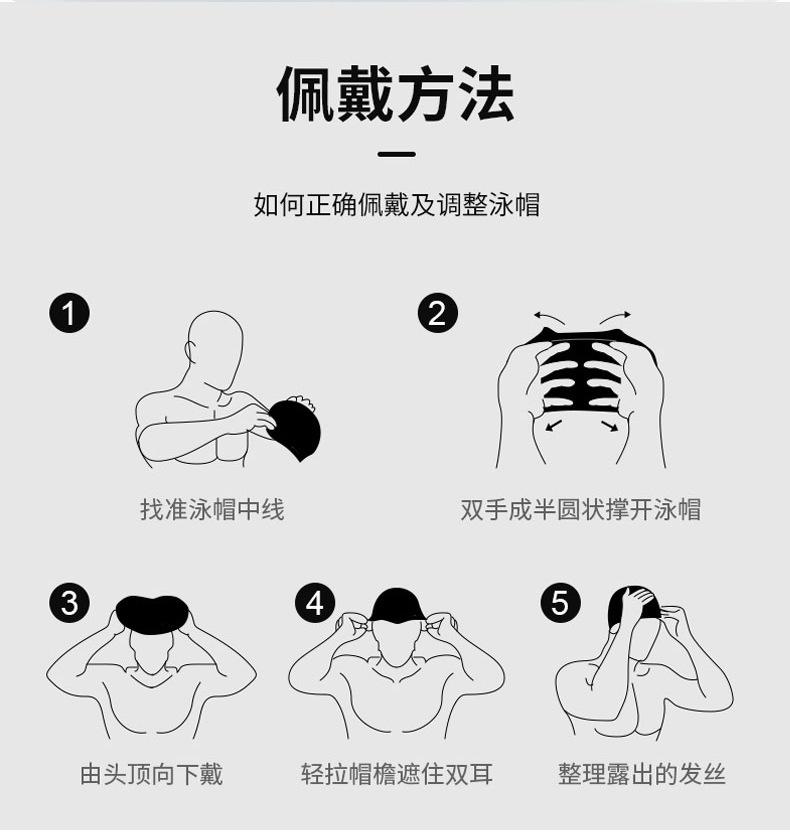 佩戴方法

如何正确佩戴及调整泳帽

1

找准泳帽中线

2

双手成半圆状撑开泳帽

3

由头顶向下戴

4

轻拉帽檐遮住双耳

5

整理露出的发丝