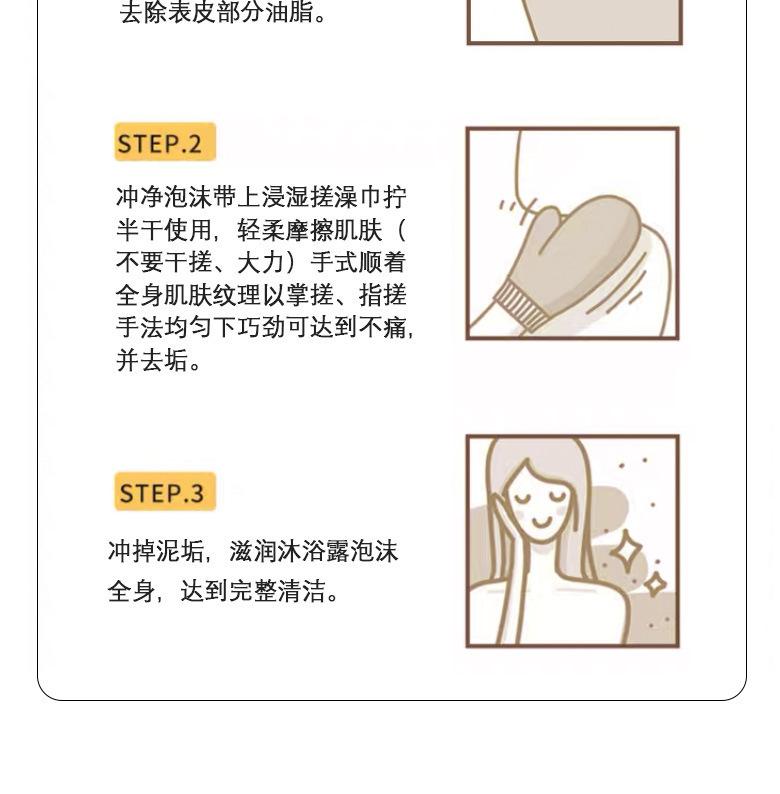 去除表皮部分油脂。

STEP.2

冲净泡沫带上浸湿搓澡巾拧半干使用，轻柔摩擦肌肤（不要干搓、大力）手式顺着全身肌肤纹理以掌搓、指搓手法均匀下巧劲可达到不痛，并去垢。

STEP.3

冲掉泥垢，滋润沐浴露泡沫全身，达到完整清洁。