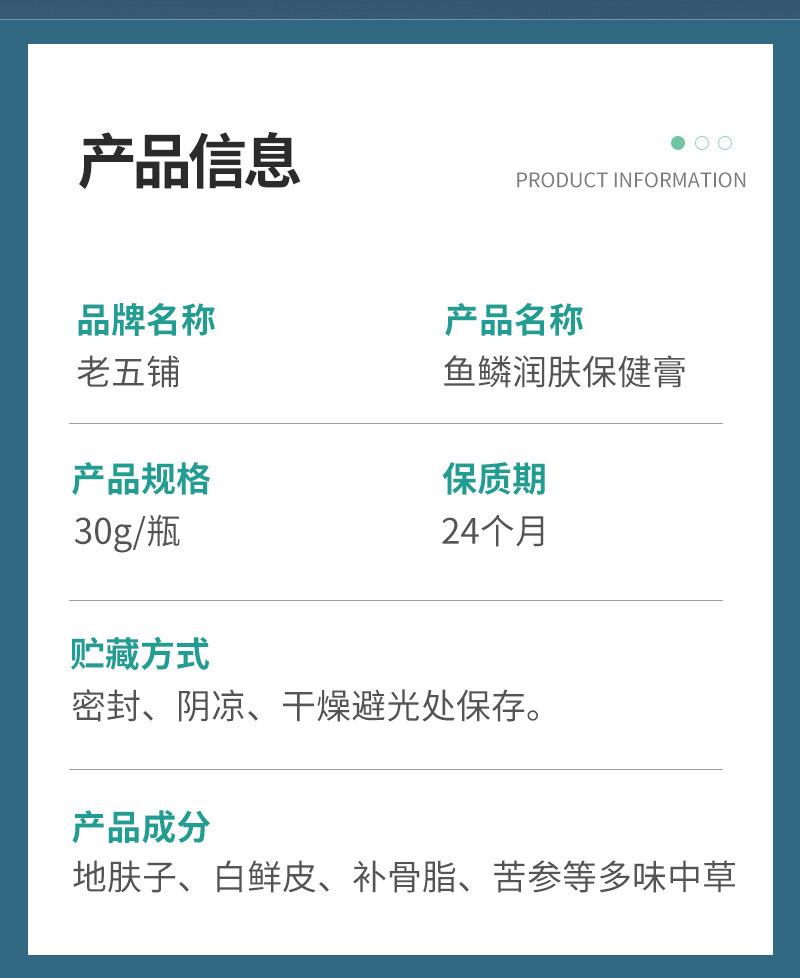 产品信息

PRODUCT INFORMATION

品牌名称
老五铺

产品名称
鱼鳞润肤保健膏

产品规格
30g/瓶

保质期
24个月

贮藏方式
密封、阴凉、干燥避光处保存。

产品成分
地肤子、白鲜皮、补骨脂、苦参等多味中草