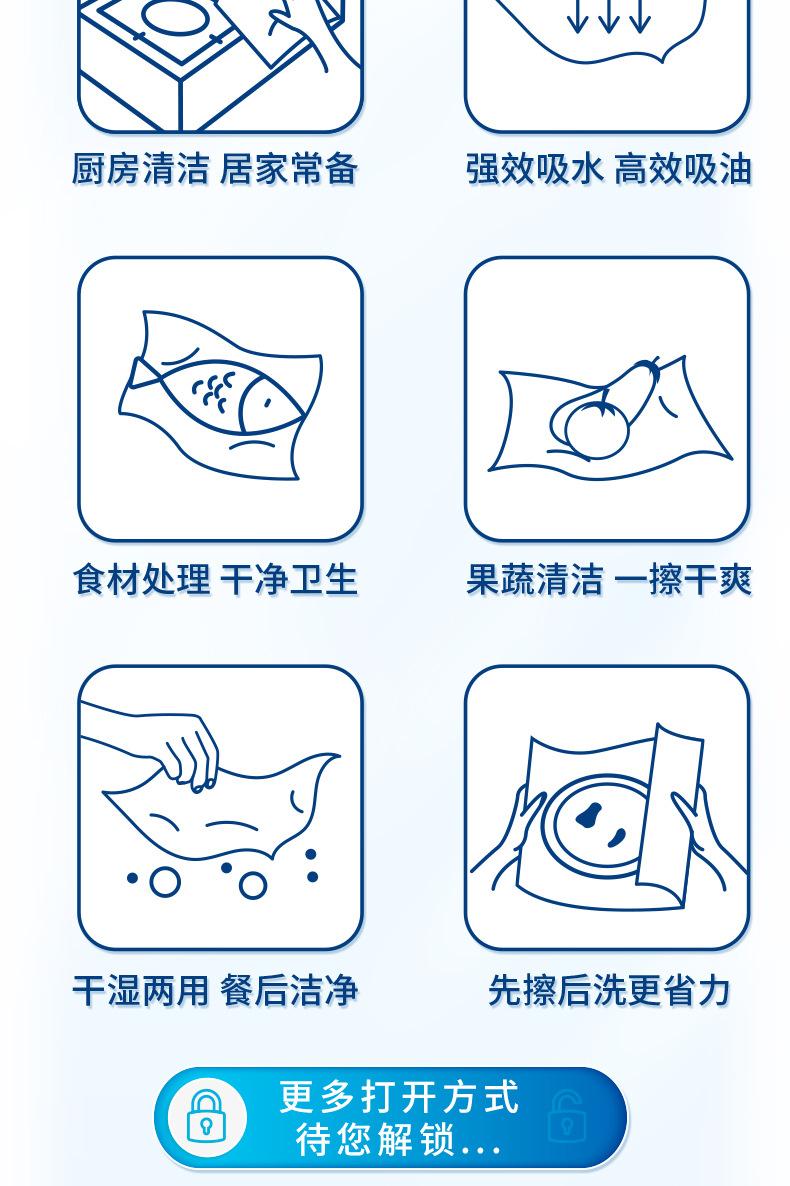 厨房清洁 居家常备

强效吸水 高效吸油

食材处理 干净卫生

果蔬清洁 一擦干爽

干湿两用 餐后洁净

先擦后洗更省力

更多打开方式
待您解锁...