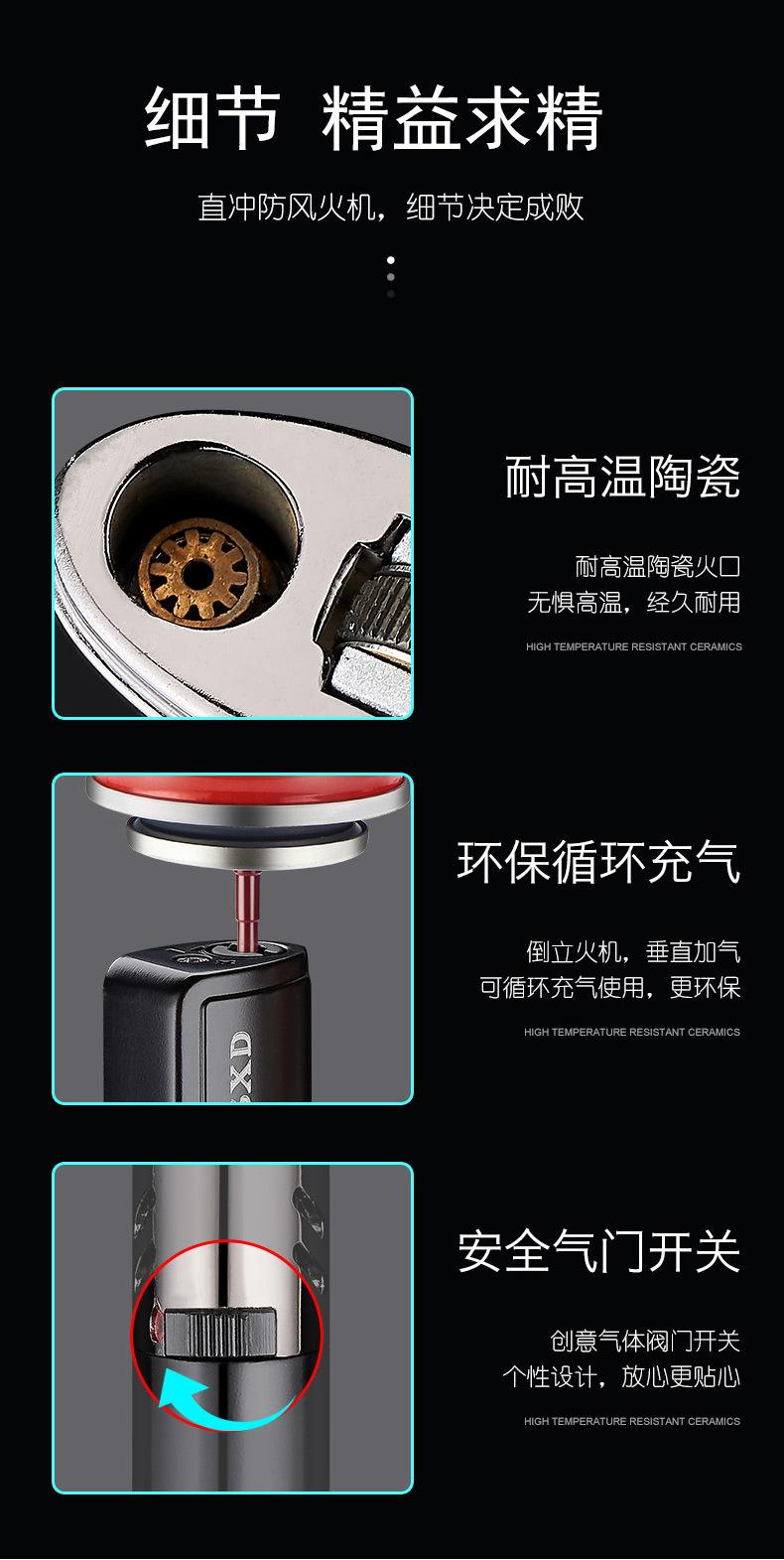 细节 精益求精

直冲防风火机，细节决定成败

耐高温陶瓷

耐高温陶瓷火口
无惧高温，经久耐用

HIGH TEMPERATURE RESISTANT CERAMICS

XD

环保循环充气

倒立火机，垂直加气
可循环充气使用，更环保

HIGH TEMPERATURE RESISTANT CERAMICS

安全气门开关

创意气体阀门开关
个性设计，放心更贴心

HIGH TEMPERATURE RESISTANT CERAMICS