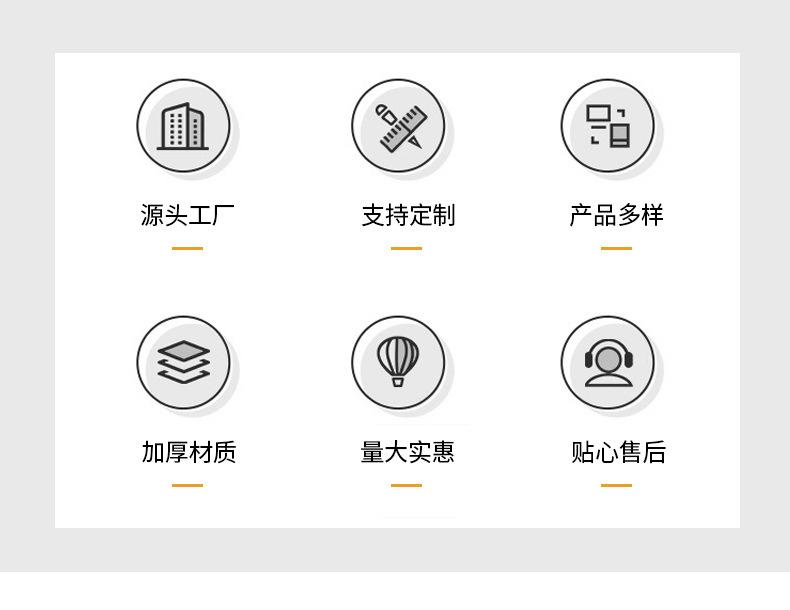 源头工厂

支持定制

产品多样

加厚材质

量大实惠

贴心售后