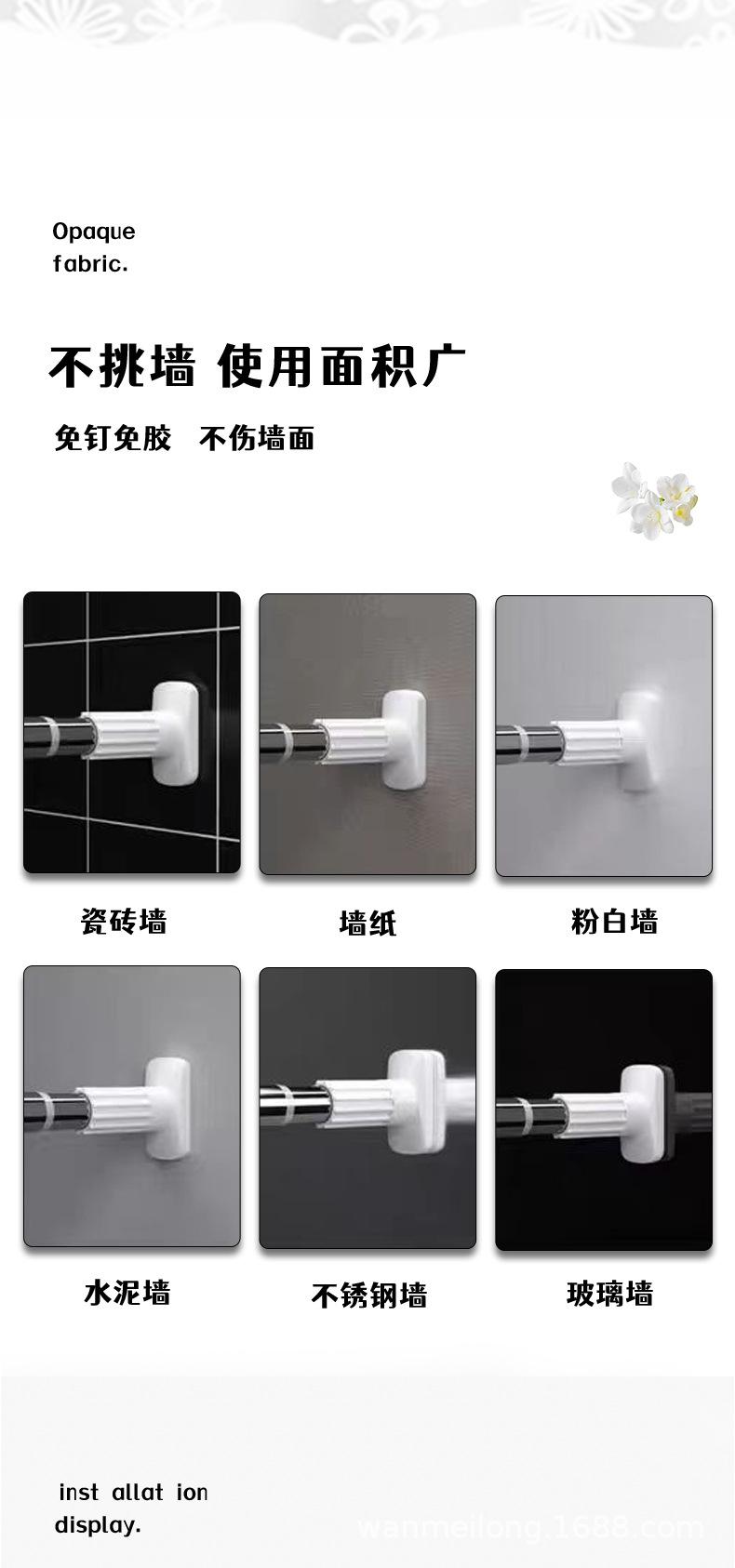 Opaque fabric.

不挑墙 使用面积广

免钉免胶 不伤墙面

瓷砖墙

墙纸

粉白墙

水泥墙

不锈钢墙

玻璃墙

inst allat ion display.

wanmeilong.1688.com