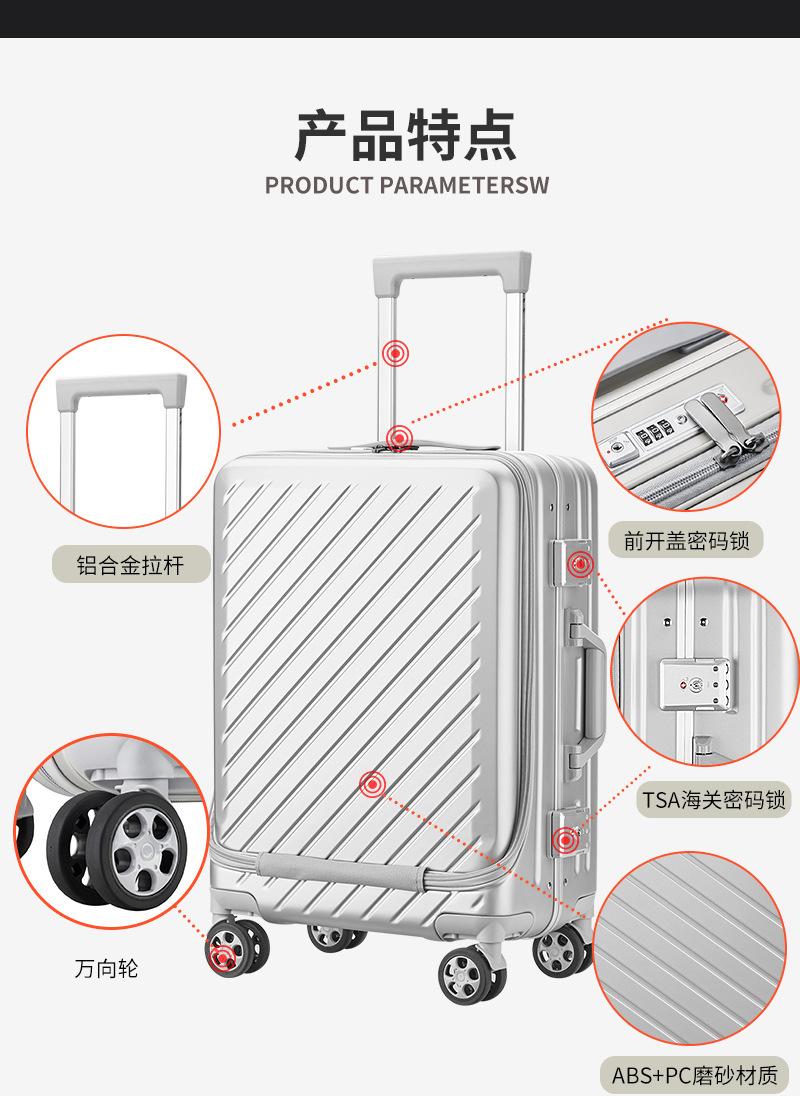 产品特点

PRODUCT PARAMETERSW

铝合金拉杆

前开盖密码锁

TSA海关密码锁

万向轮

ABS+PC磨砂材质