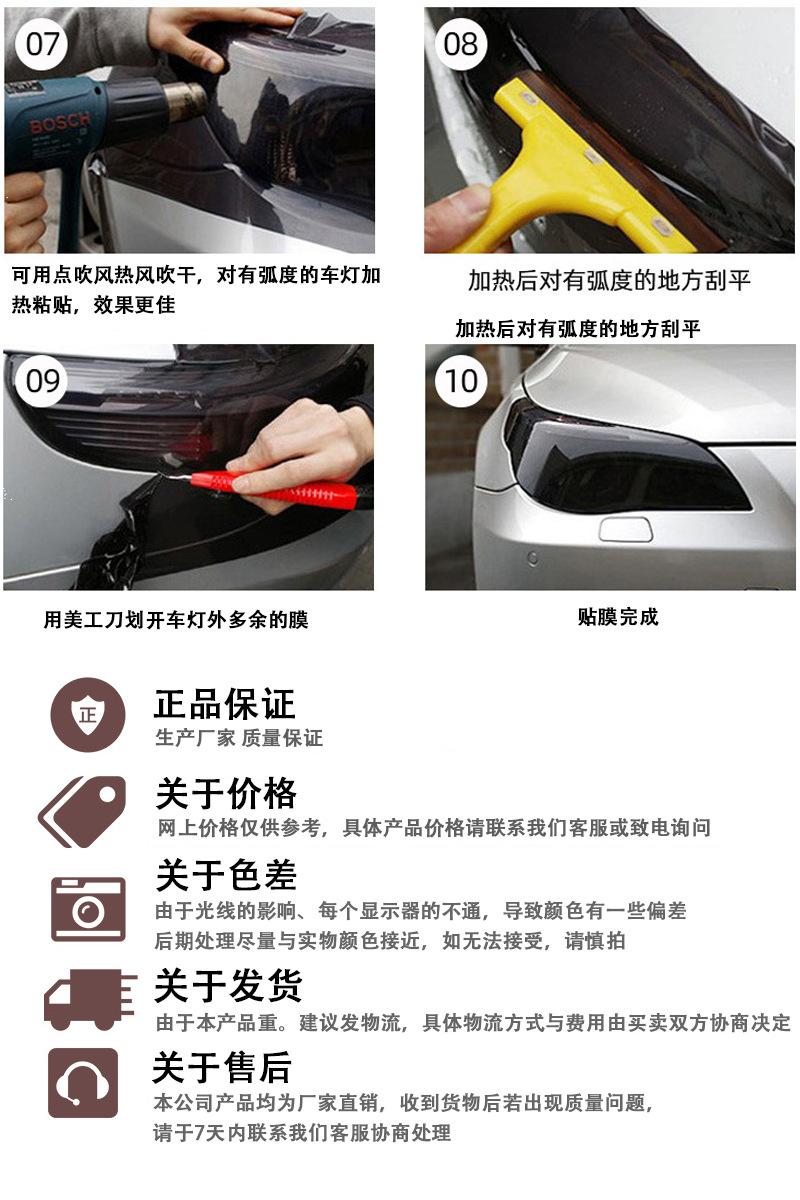 07

BOSCH

可用点吹风热风吹干，对有弧度的车灯加热粘贴，效果更佳

08

加热后对有弧度的地方刮平

加热后对有弧度的地方刮平

09

用美工刀划开车灯外多余的膜

10

贴膜完成

正

正品保证
生产厂家 质量保证

关于价格
网上价格仅供参考，具体产品价格请联系我们客服或致电询问

关于色差
由于光线的影响、每个显示器的不通，导致颜色有一些偏差
后期处理尽量与实物颜色接近，如无法接受，请慎拍

关于发货
由于本产品重。建议发物流，具体物流方式与费用由买卖双方协商决定

关于售后
本公司产品均为厂家直销，收到货物后若出现质量问题，
请于7天内联系我们客服协商处理