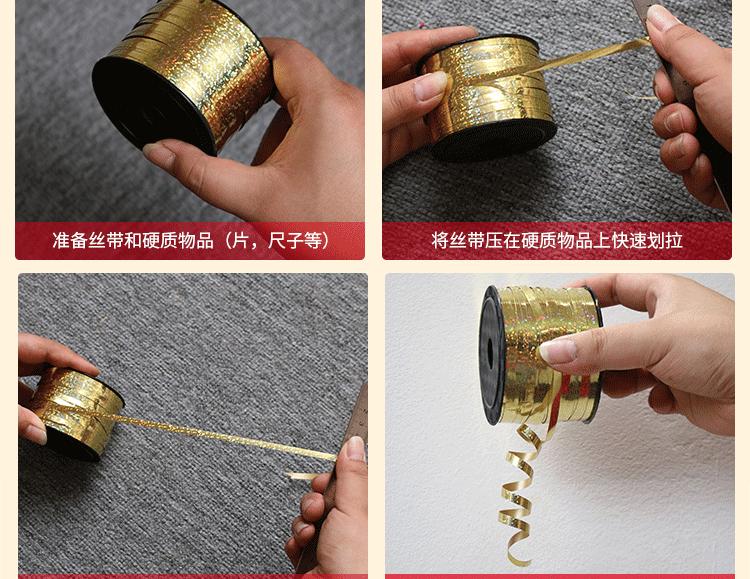 准备丝带和硬质物品（片，尺子等）

将丝带压在硬质物品上快速划拉