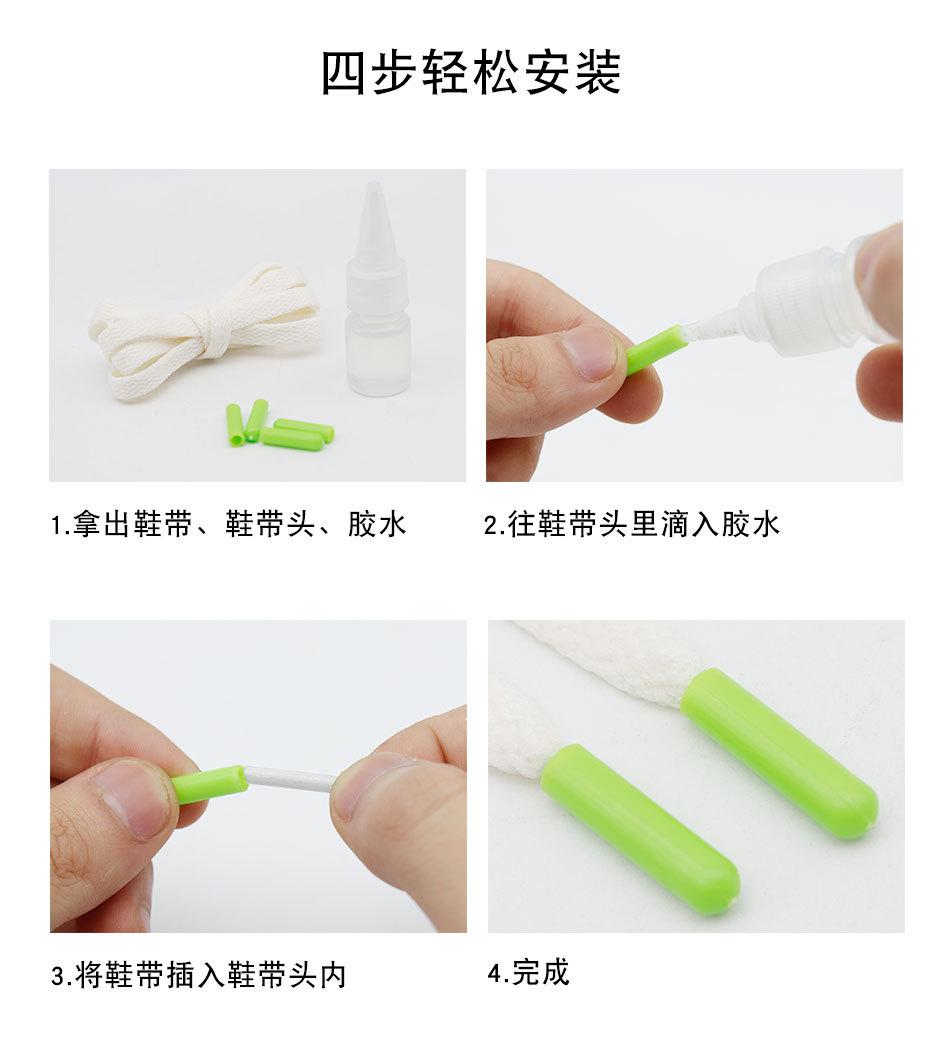 四步轻松安装

1.拿出鞋带、鞋带头、胶水

2.往鞋带头里滴入胶水

3.将鞋带插入鞋带头内

4.完成