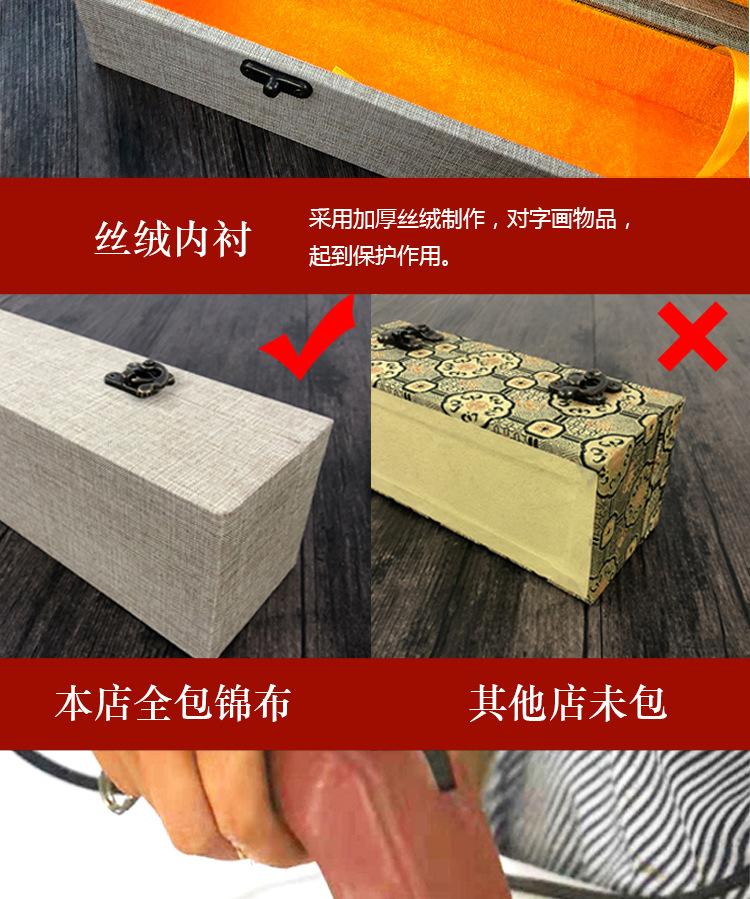 丝绒内衬

采用加厚丝绒制作，对字画物品，起到保护作用。

本店全包锦布

其他店未包