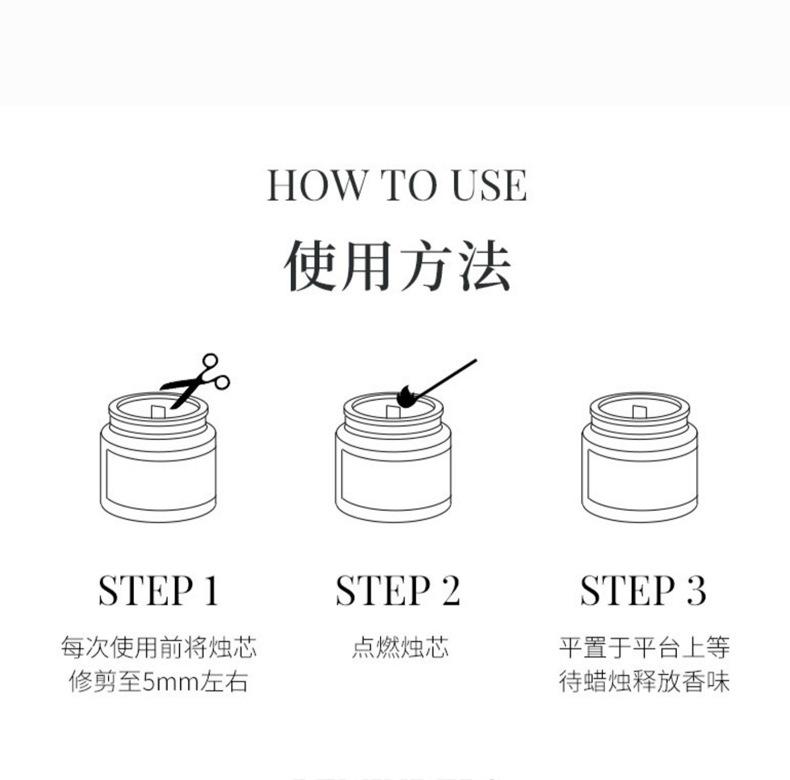 HOW TO USE
使用方法

STEP 1
每次使用前将烛芯修剪至5mm左右

STEP 2
点燃烛芯

STEP 3
平置于平台上等待蜡烛释放香味