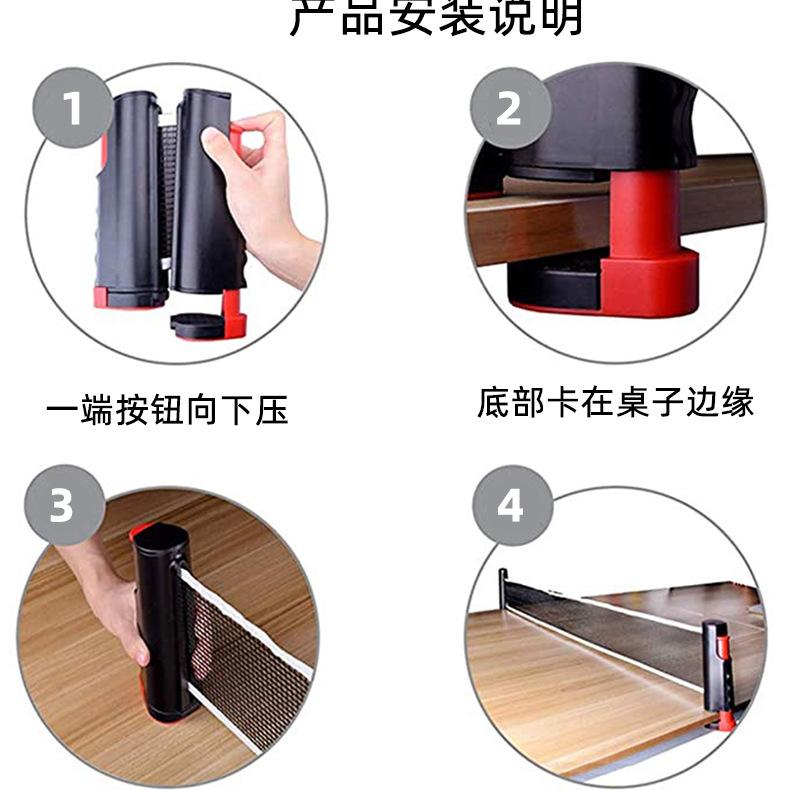 产品安装说明

1

2

一端按钮向下压

底部卡在桌子边缘

3

4