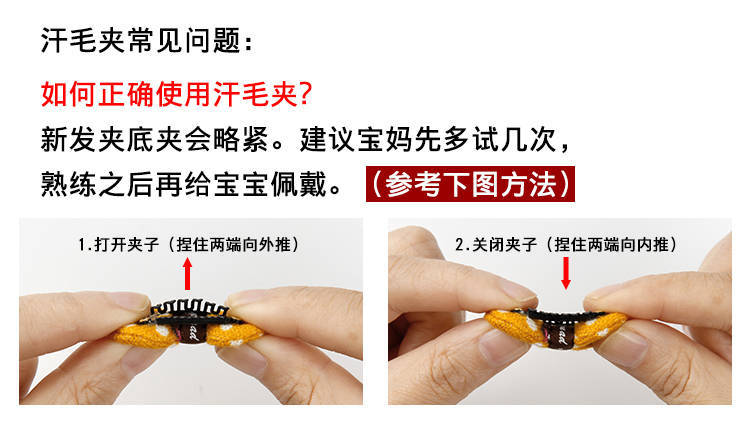 汗毛夹常见问题：

如何正确使用汗毛夹？

新发夹底夹会略紧。建议宝妈先多试几次，熟练之后再给宝宝佩戴。（参考下图方法）

1.打开夹子（捏住两端向外推）

2.关闭夹子（捏住两端向内推）