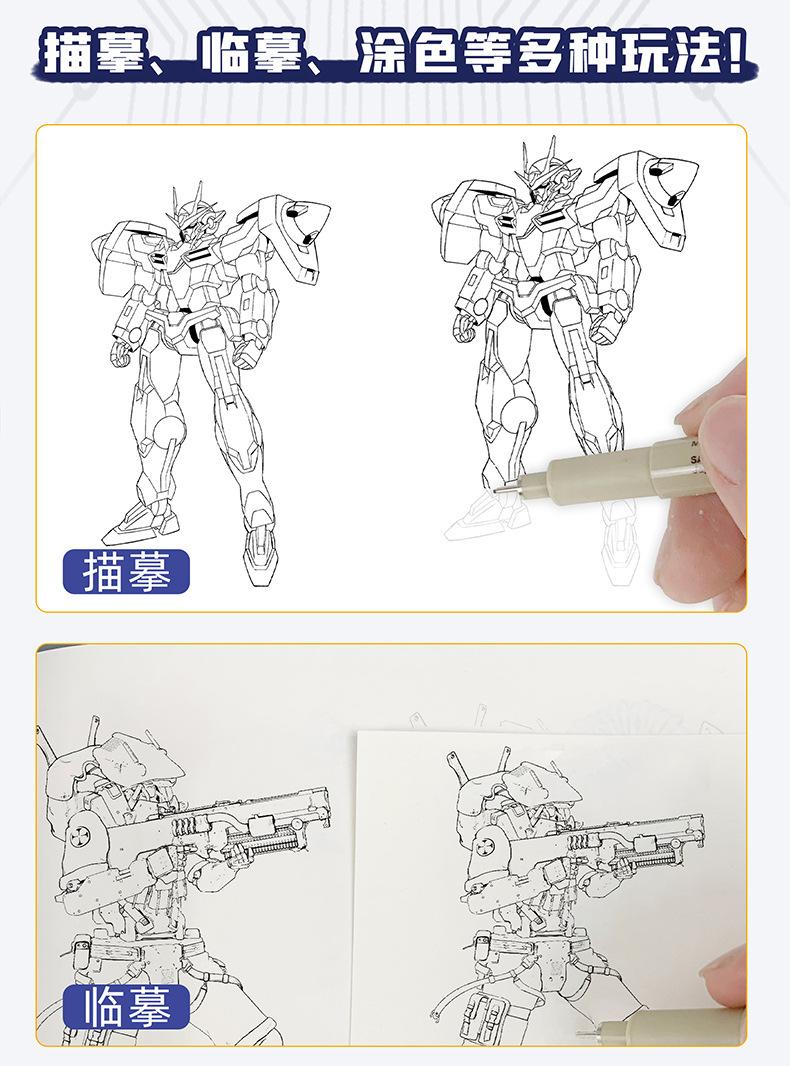 描摹、临摹、涂色等多种玩法！

描摹

临摹