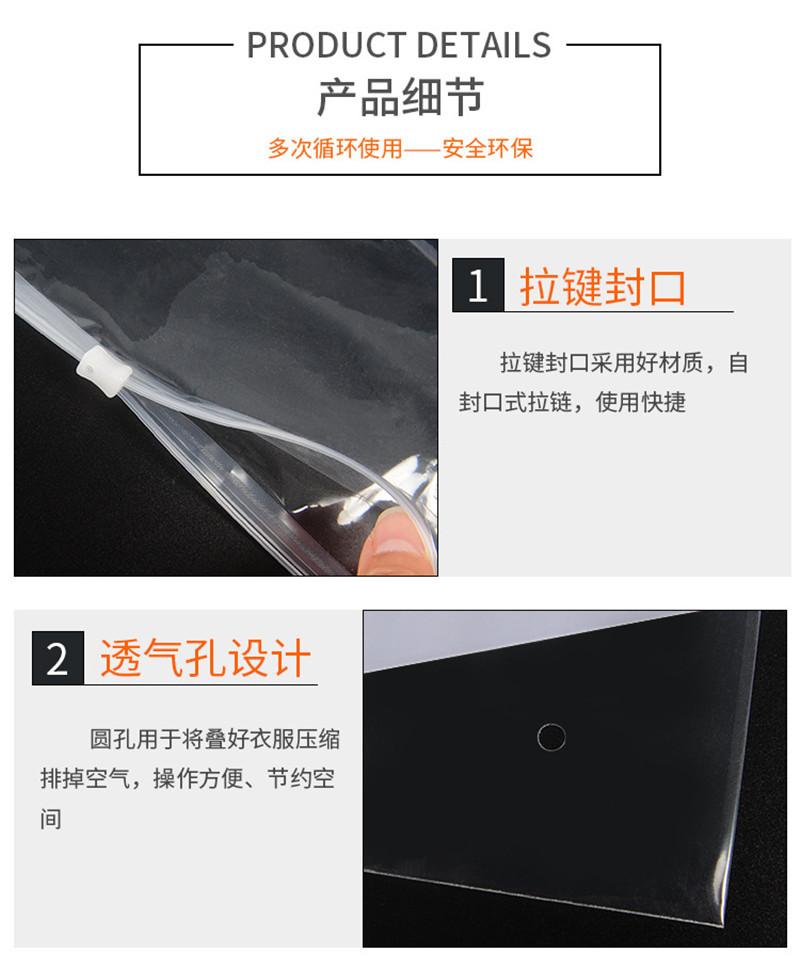 PRODUCT DETAILS
产品细节
多次循环使用——安全环保

1 拉键封口

拉键封口采用好材质，自封口式拉链，使用快捷

2 透气孔设计

圆孔用于将叠好衣服压缩排掉空气，操作方便、节约空间