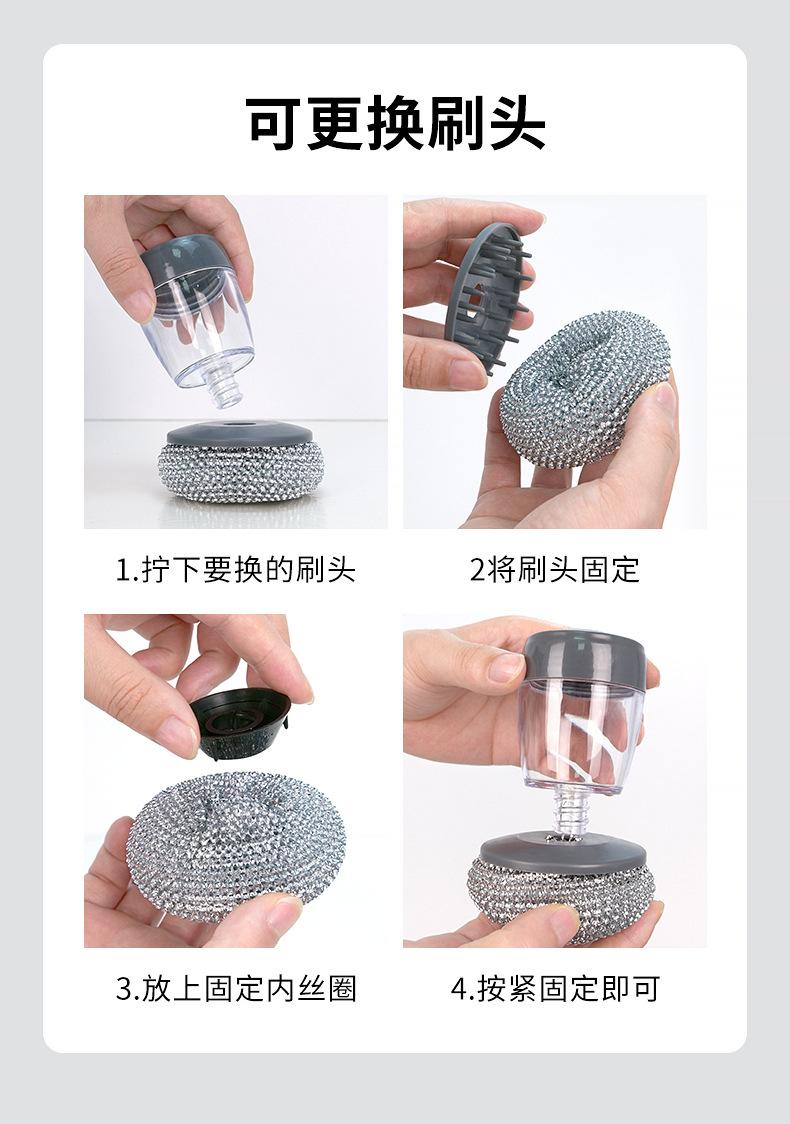 可更换刷头

1.拧下要换的刷头

2将刷头固定

3.放上固定内丝圈

4.按紧固定即可