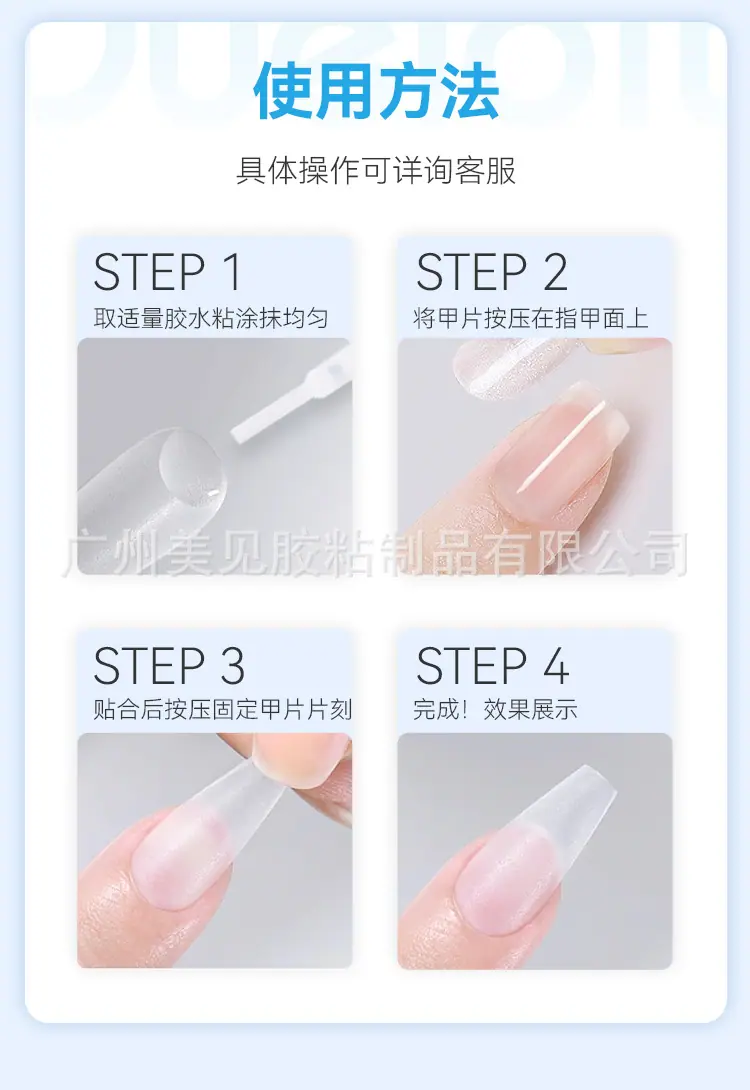 使用方法

具体操作可详询客服

STEP 1
取适量胶水粘涂抹均匀

STEP 2
将甲片按压在指甲面上

广州美见胶粘制品有限公司

STEP 3
贴合后按压固定甲片片刻

STEP 4
完成！效果展示