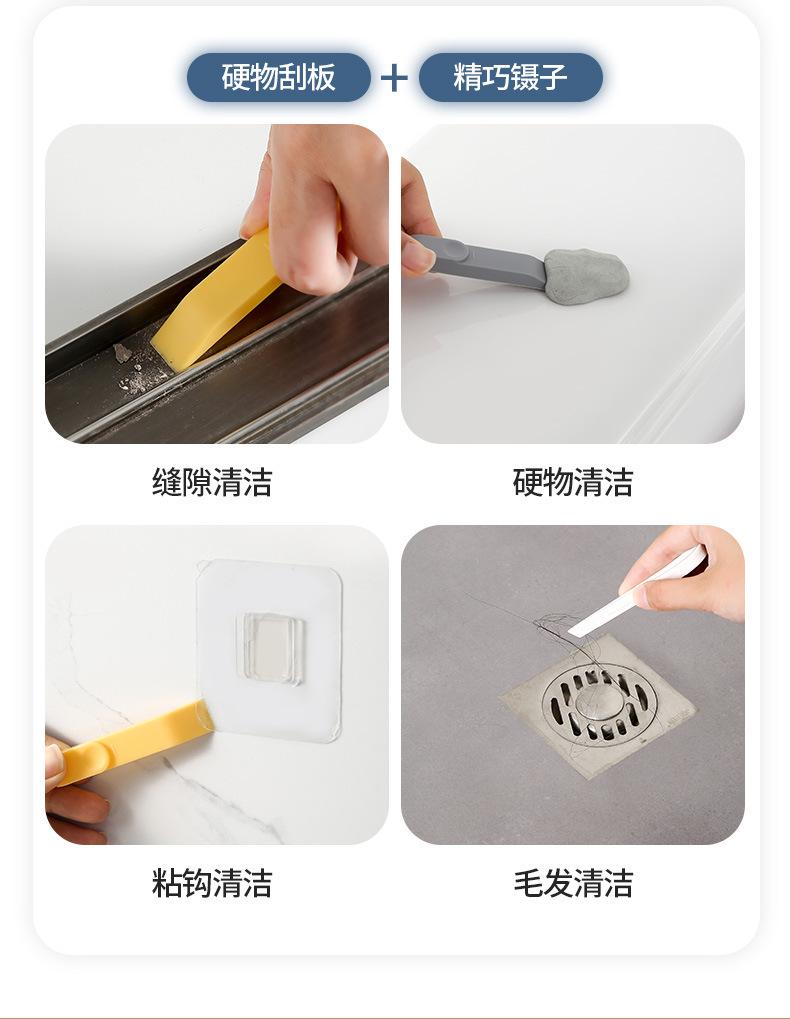 硬物刮板 + 精巧镊子

缝隙清洁

硬物清洁

粘钩清洁

毛发清洁