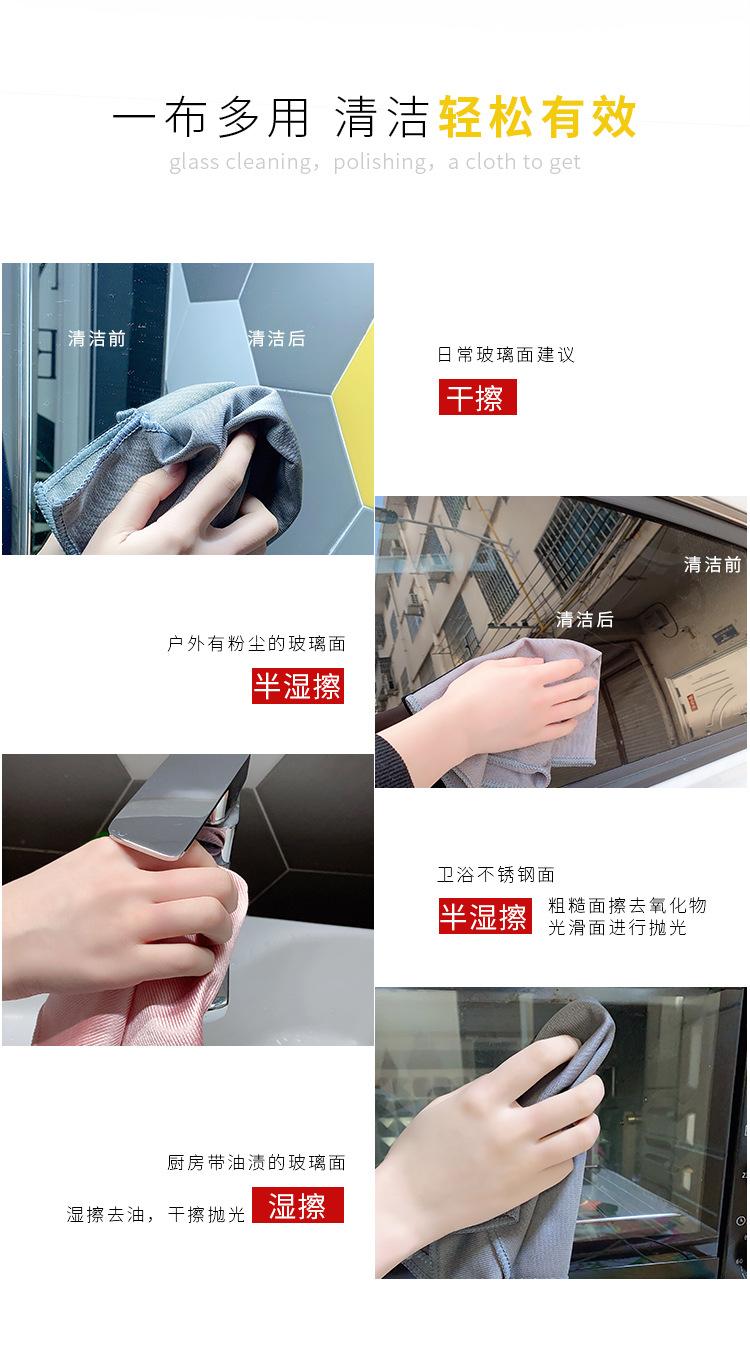 一布多用 清洁轻松有效
glass cleaning，polishing，a cloth to get

清洁前
清洁后

日常玻璃面建议
干擦

清洁前
清洁后

户外有粉尘的玻璃面
半湿擦

卫浴不锈钢面
半湿擦
粗糙面擦去氧化物
光滑面进行抛光

厨房带油渍的玻璃面
湿擦去油，干擦抛光
湿擦