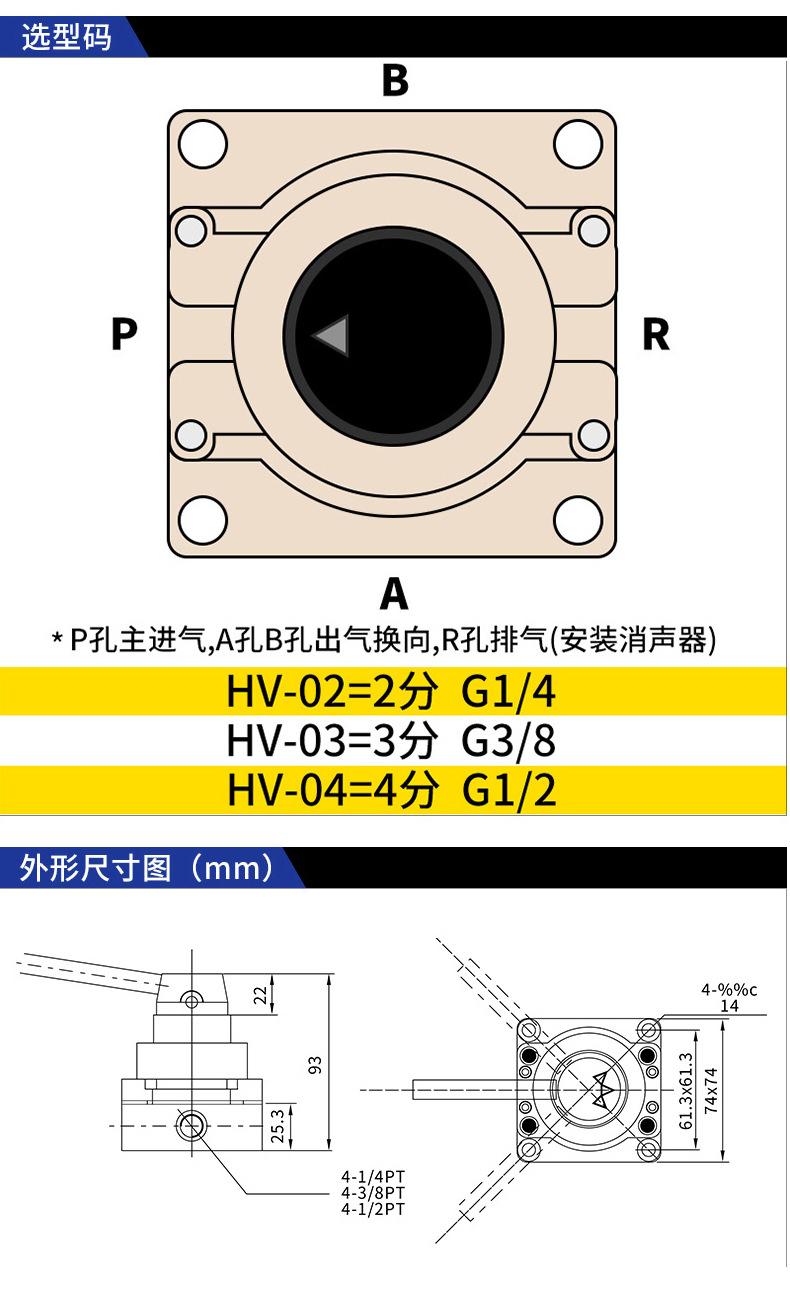 选型码

B

P

R

A

* P孔主进气,A孔B孔出气换向,R孔排气(安装消声器)

HV-02=2分 G1/4

HV-03=3分 G3/8

HV-04=4分 G1/2

外形尺寸图（mm）

22

93

25.3

4-1/4PT
4-3/8PT
4-1/2PT

4-%%c
14

61.3x61.3

74x74