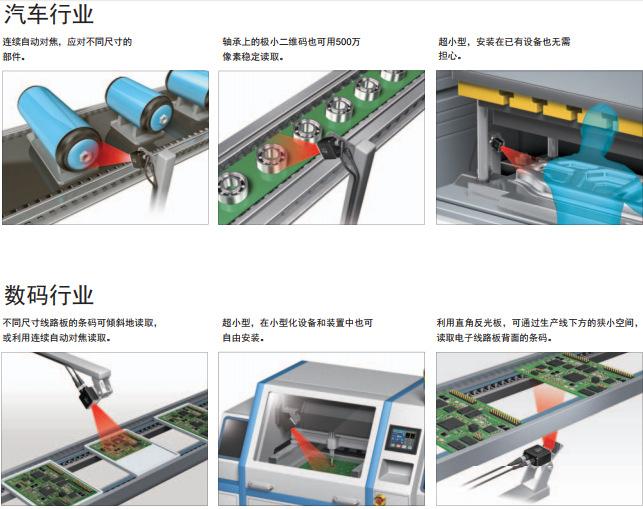 汽车行业

连续自动对焦，应对不同尺寸的部件。

轴承上的极小二维码也可用500万像素稳定读取。

超小型，安装在已有设备也无需担心。

数码行业

不同尺寸线路板的条码可倾斜地读取，或利用连续自动对焦读取。

超小型，在小型化设备和装置中也可自由安装。

利用直角反光板，可通过生产线下方的狭小空间，读取电子线路板背面的条码。