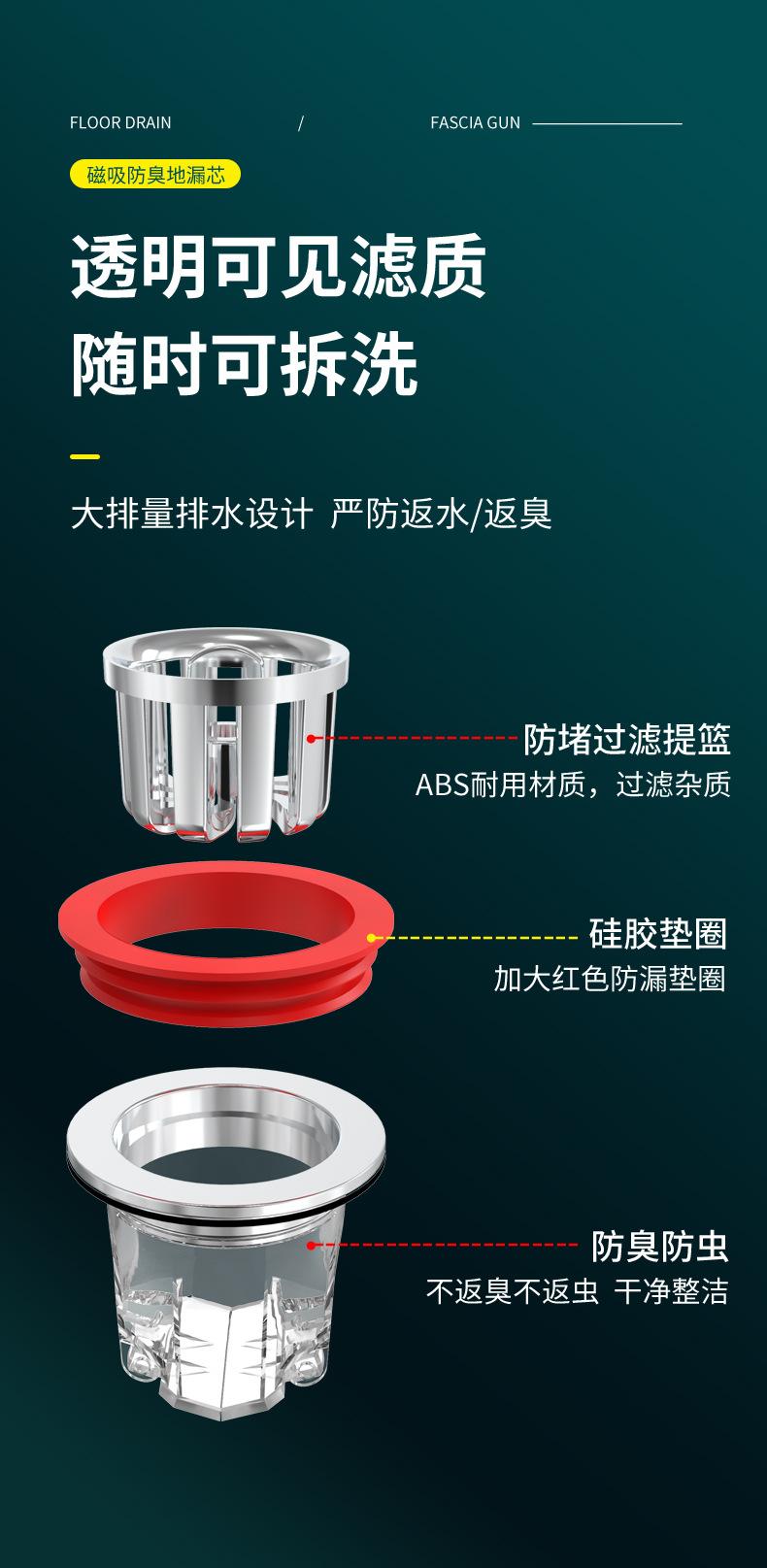 FLOOR DRAIN / FASCIA GUN

磁吸防臭地漏芯

透明可见滤质
随时可拆洗

大排量排水设计 严防返水/返臭

防堵过滤提篮
ABS耐用材质，过滤杂质

硅胶垫圈
加大红色防漏垫圈

防臭防虫
不返臭不返虫 干净整洁