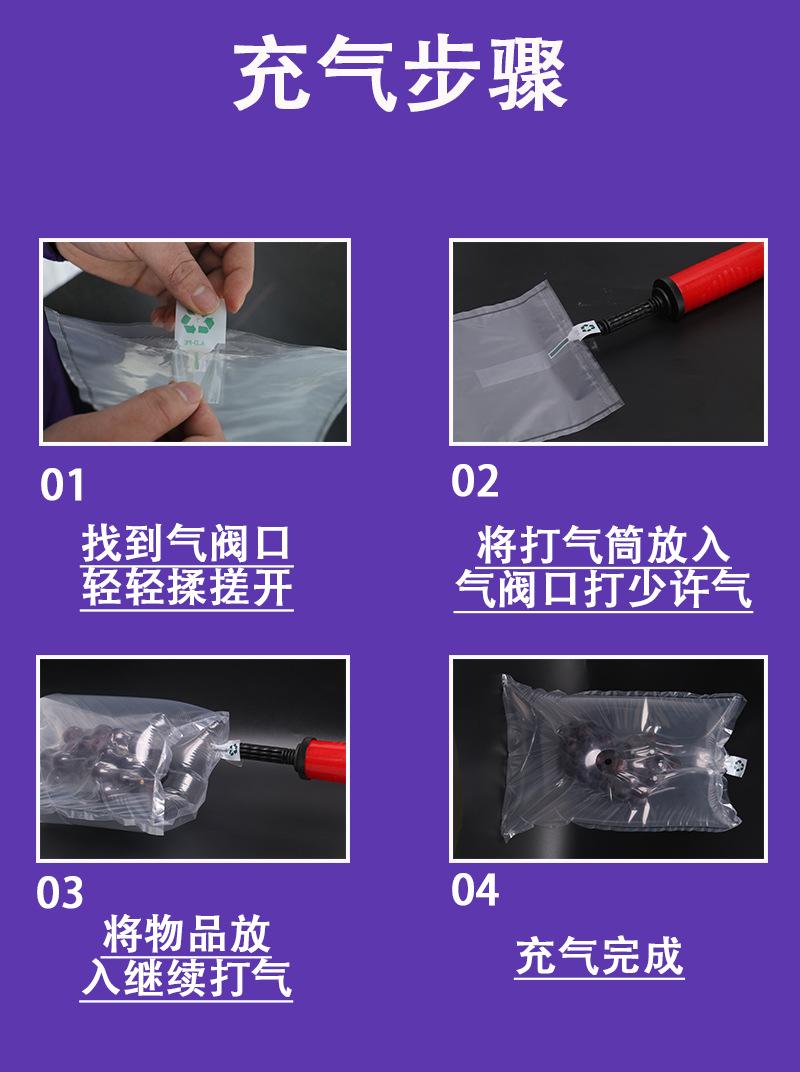 充气步骤

01
找到气阀口
轻轻揉搓开

02
将打气筒放入
气阀口打少许气

03
将物品放
入继续打气

04
充气完成