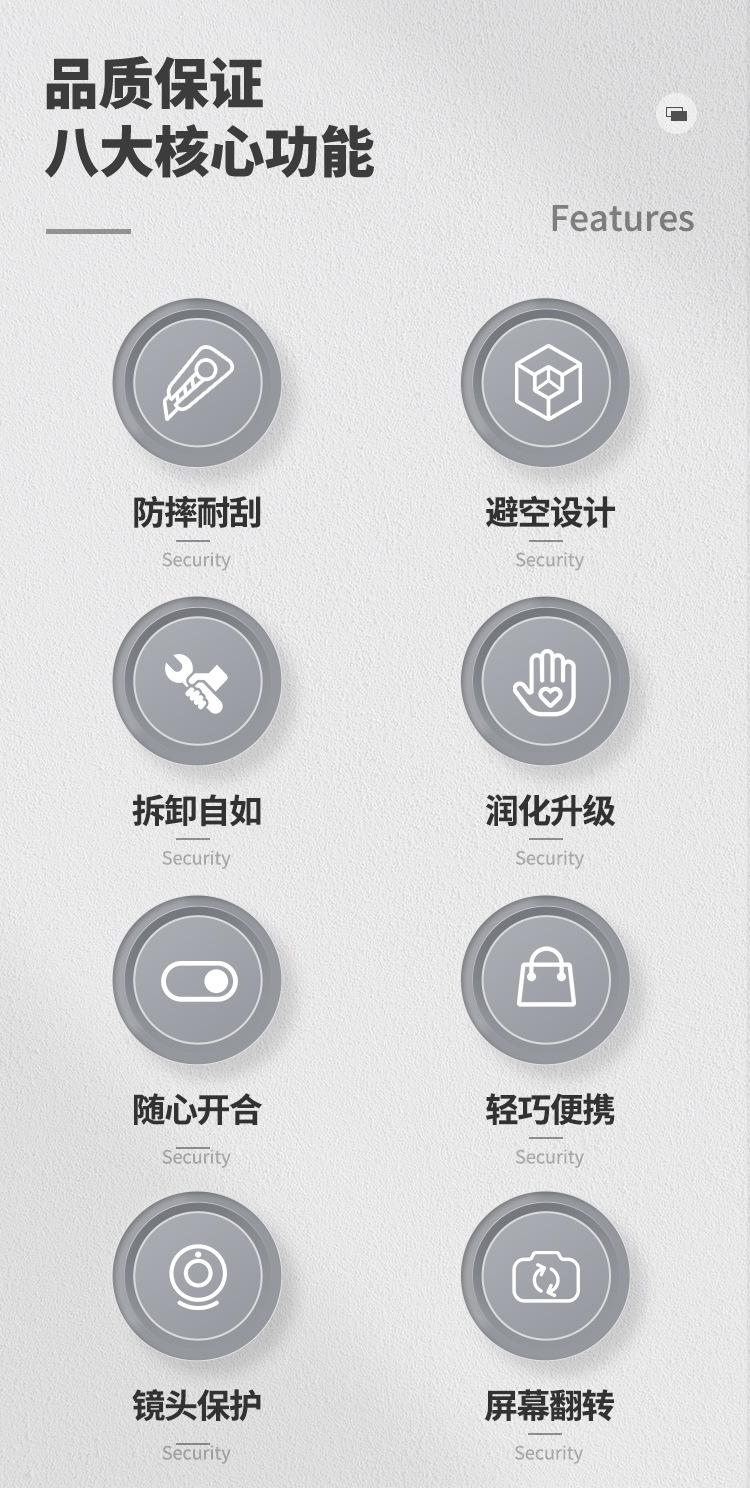 品质保证
八大核心功能

Features

防摔耐刮
Security

避空设计
Security

拆卸自如
Security

润化升级
Security

随心开合
Security

轻巧便携
Security

镜头保护
Security

屏幕翻转
Security