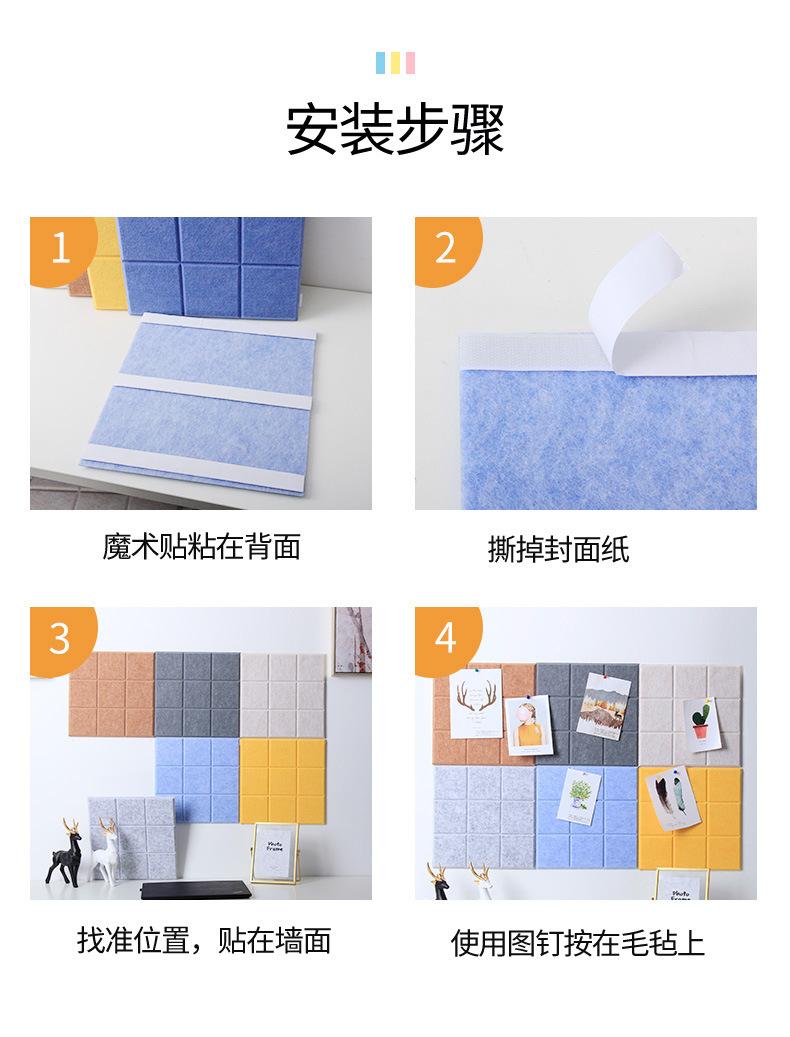 安装步骤

1

魔术贴粘在背面

2

撕掉封面纸

3

Photo Frame

找准位置，贴在墙面

4

Photo Frame

使用图钉按在毛毡上