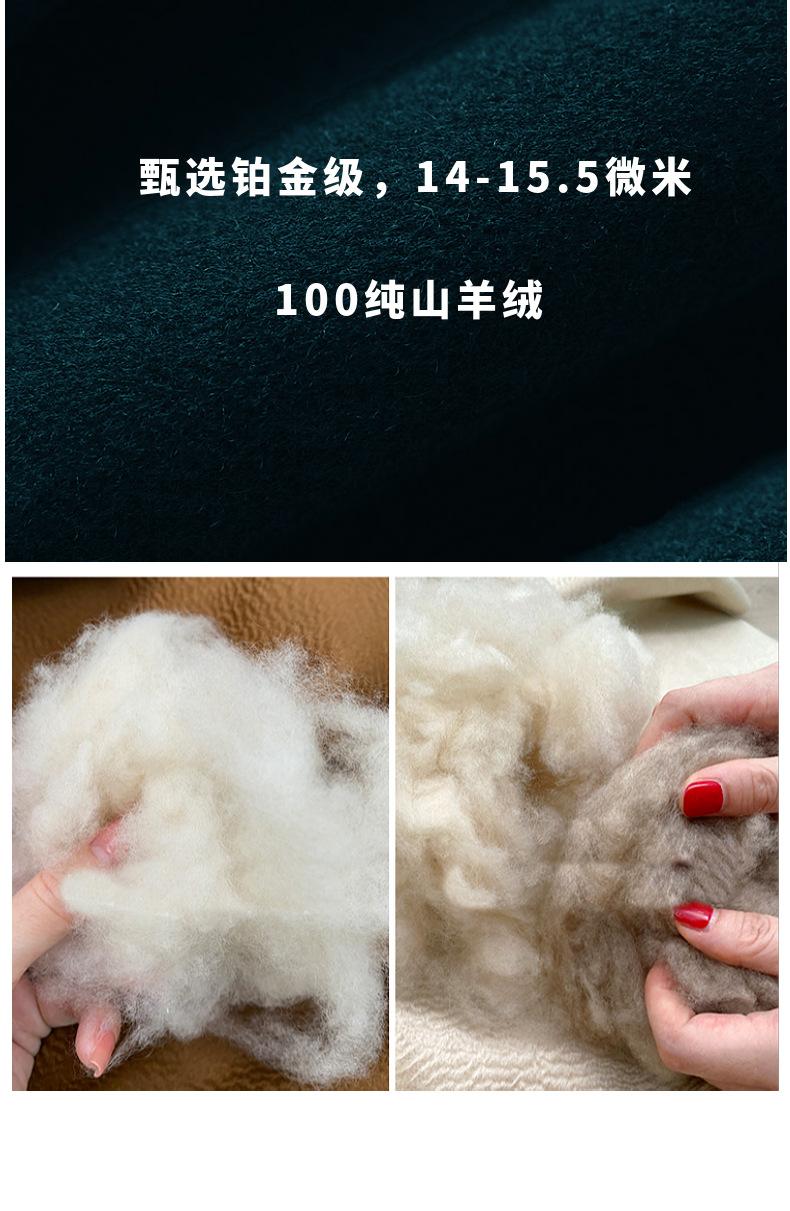 甄选铂金级，14-15.5微米

100纯山羊绒